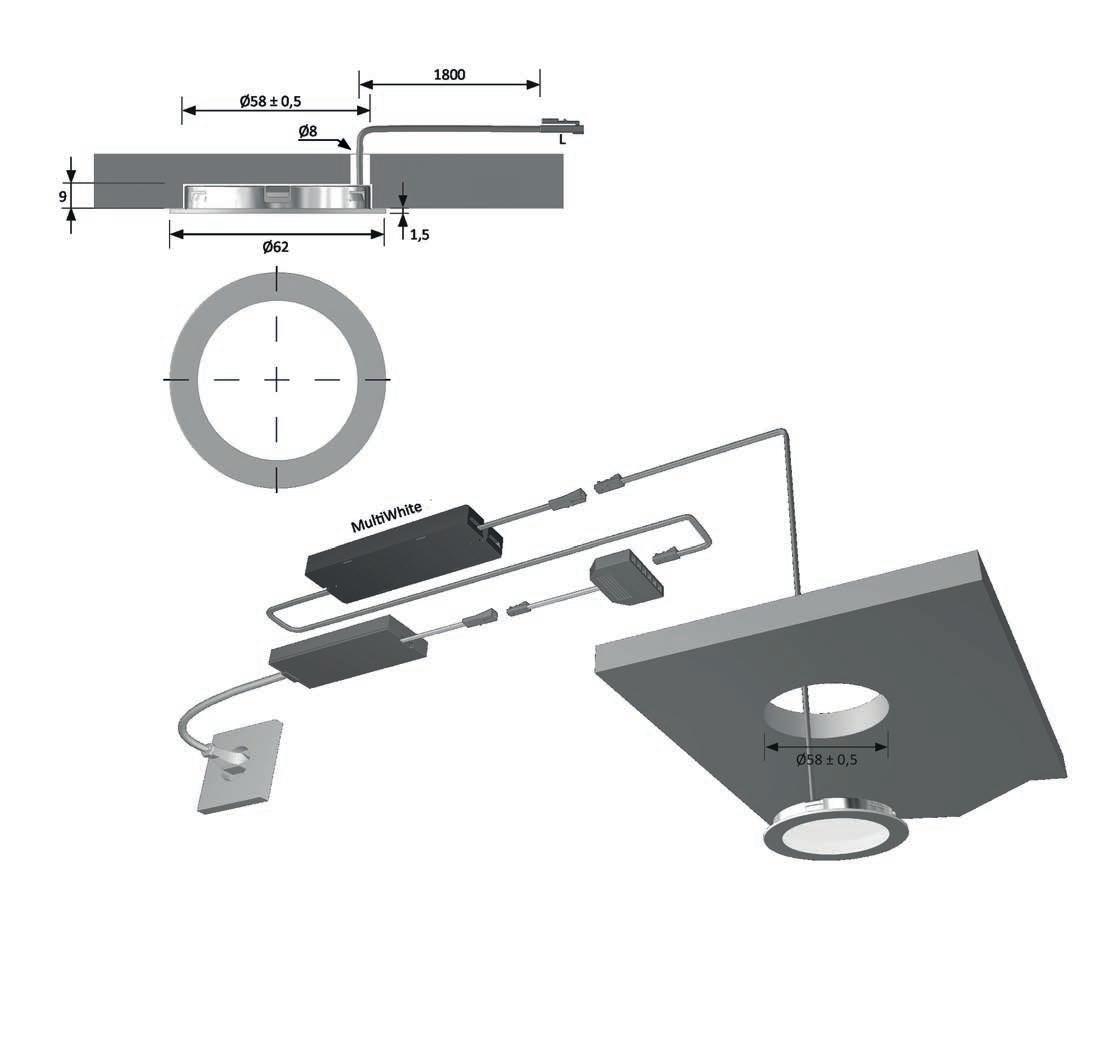 1800

Ø58 ± 0,5

Ø8

L

9

1,5

Ø62

MultiWhite

Ø58 ± 0,5