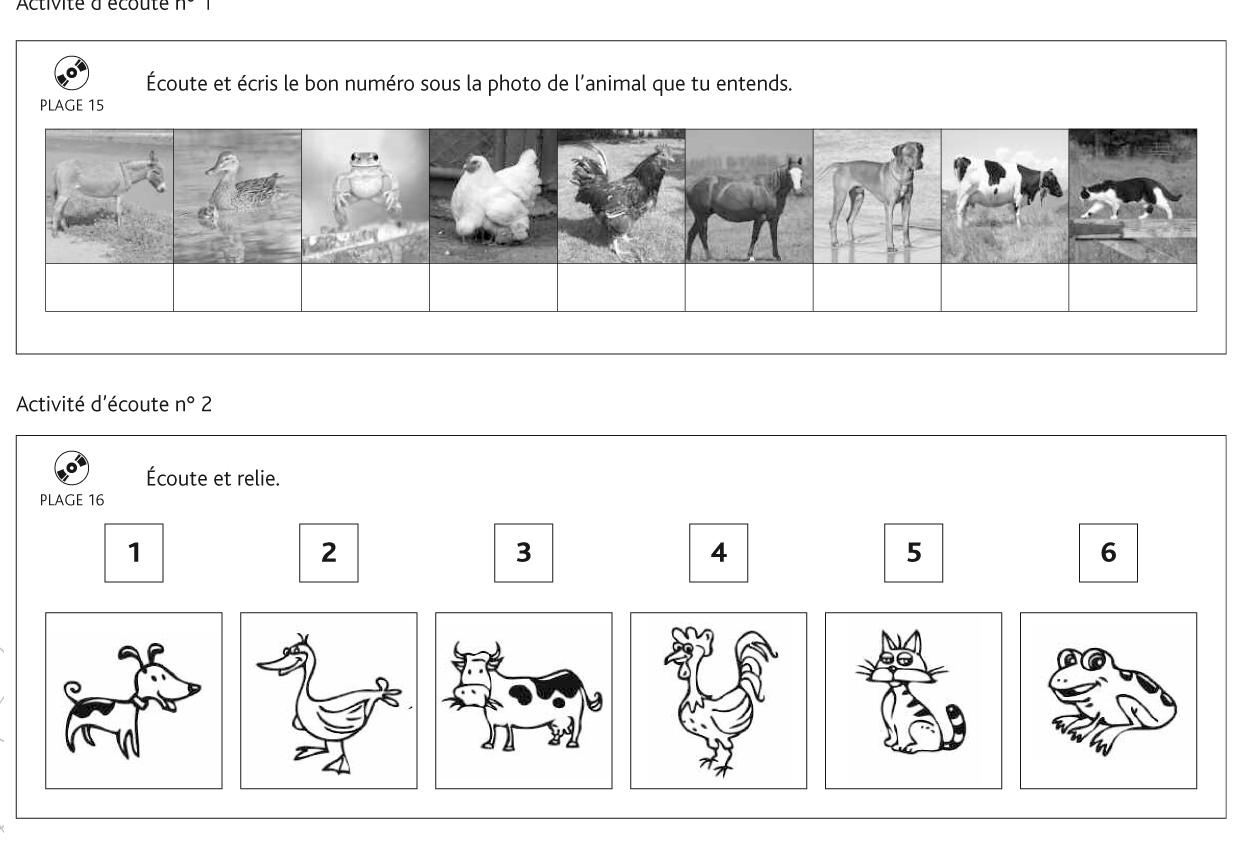 Activité d'écoute n° 1

PLAGE 15 Écoute et écris le bon numéro sous la photo de l'animal que tu entends.

Activité d'écoute n° 2

PLAGE 16 Écoute et relie.

1 2 3 4 5 6