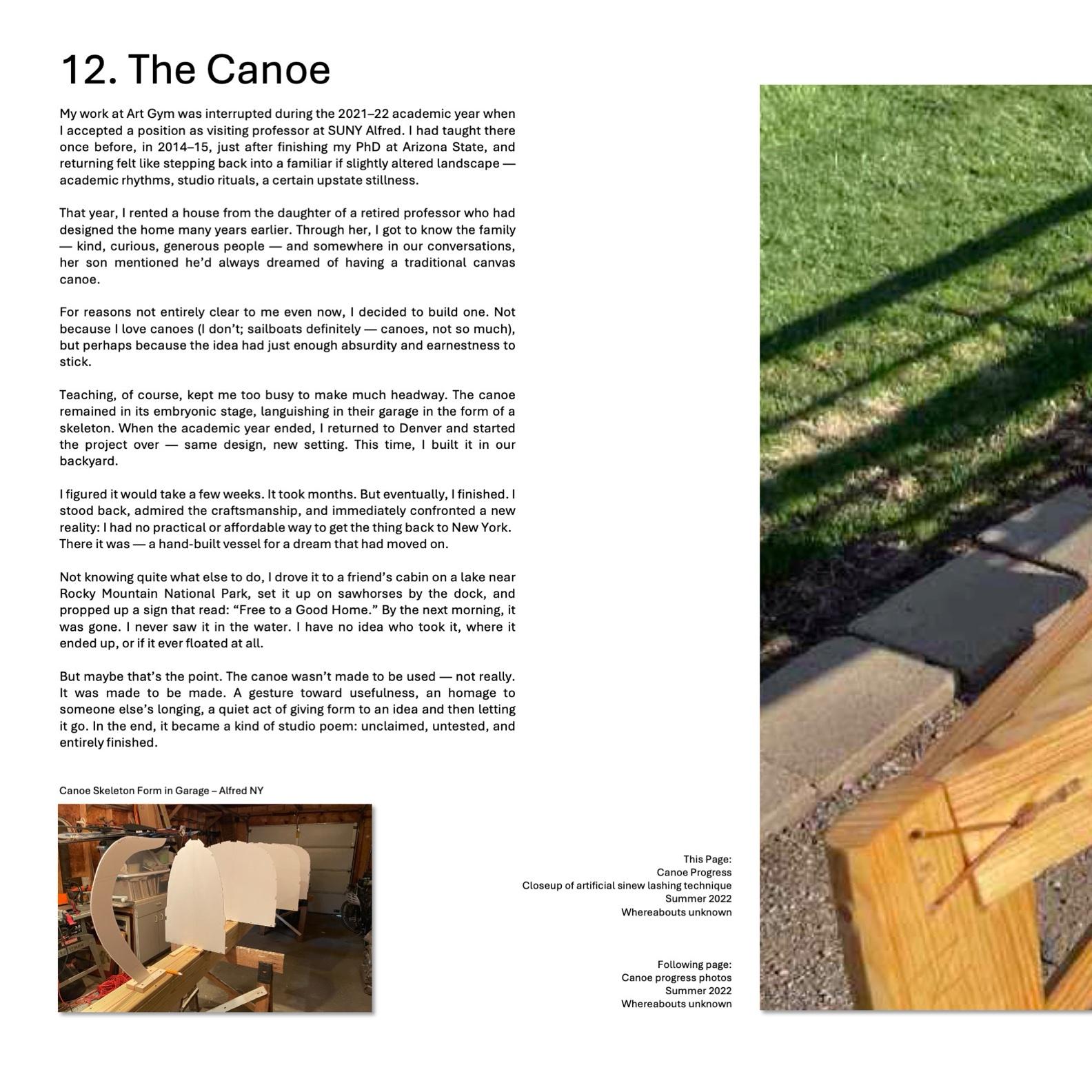 12. The Canoe

My work at Art Gym was interrupted during the 2021–22 academic year when I accepted a position as visiting professor at SUNY Alfred. I had taught there once before, in 2014–15, just after finishing my PhD at Arizona State, and returning felt like stepping back into a familiar if slightly altered landscape — academic rhythms, studio rituals, a certain upstate stillness.

That year, I rented a house from the daughter of a retired professor who had designed the home many years earlier. Through her, I got to know the family — kind, curious, generous people — and somewhere in our conversations, her son mentioned he'd always dreamed of having a traditional canvas canoe.

For reasons not entirely clear to me even now, I decided to build one. Not because I love canoes (I don't; sailboats definitely — canoes, not so much), but perhaps because the idea had just enough absurdity and earnestness to stick.

Teaching, of course, kept me too busy to make much headway. The canoe remained in its embryonic stage, languishing in their garage in the form of a skeleton. When the academic year ended, I returned to Denver and started the project over — same design, new setting. This time, I built it in our backyard.

I figured it would take a few weeks. It took months. But eventually, I finished. I stood back, admired the craftsmanship, and immediately confronted a new reality: I had no practical or affordable way to get the thing back to New York. There it was — a hand-built vessel for a dream that had moved on.

Not knowing quite what else to do, I drove it to a friend's cabin on a lake near Rocky Mountain National Park, set it up on sawhorses by the dock, and propped up a sign that read: "Free to a Good Home." By the next morning, it was gone. I never saw it in the water. I have no idea who took it, where it ended up, or if it ever floated at all.

But maybe that's the point. The canoe wasn't made to be used — not really. It was made to be made. A gesture toward usefulness, an homage to someone else's longing, a quiet act of giving form to an idea and then letting it go. In the end, it became a kind of studio poem: unclaimed, untested, and entirely finished.

Canoe Skeleton Form in Garage – Alfred NY

This Page:
Canoe Progress
Closeup of artificial sinew lashing technique
Summer 2022
Whereabouts unknown

Following page:
Canoe progress photos
Summer 2022
Whereabouts unknown