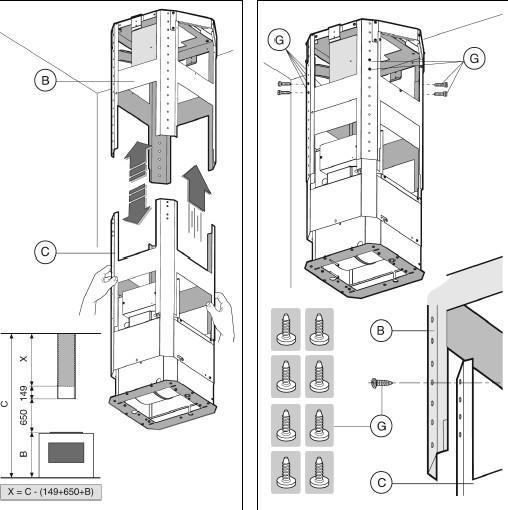 B

C

C

X

149

650

B

X = C - (149+650+B)

G

G

B

G

C