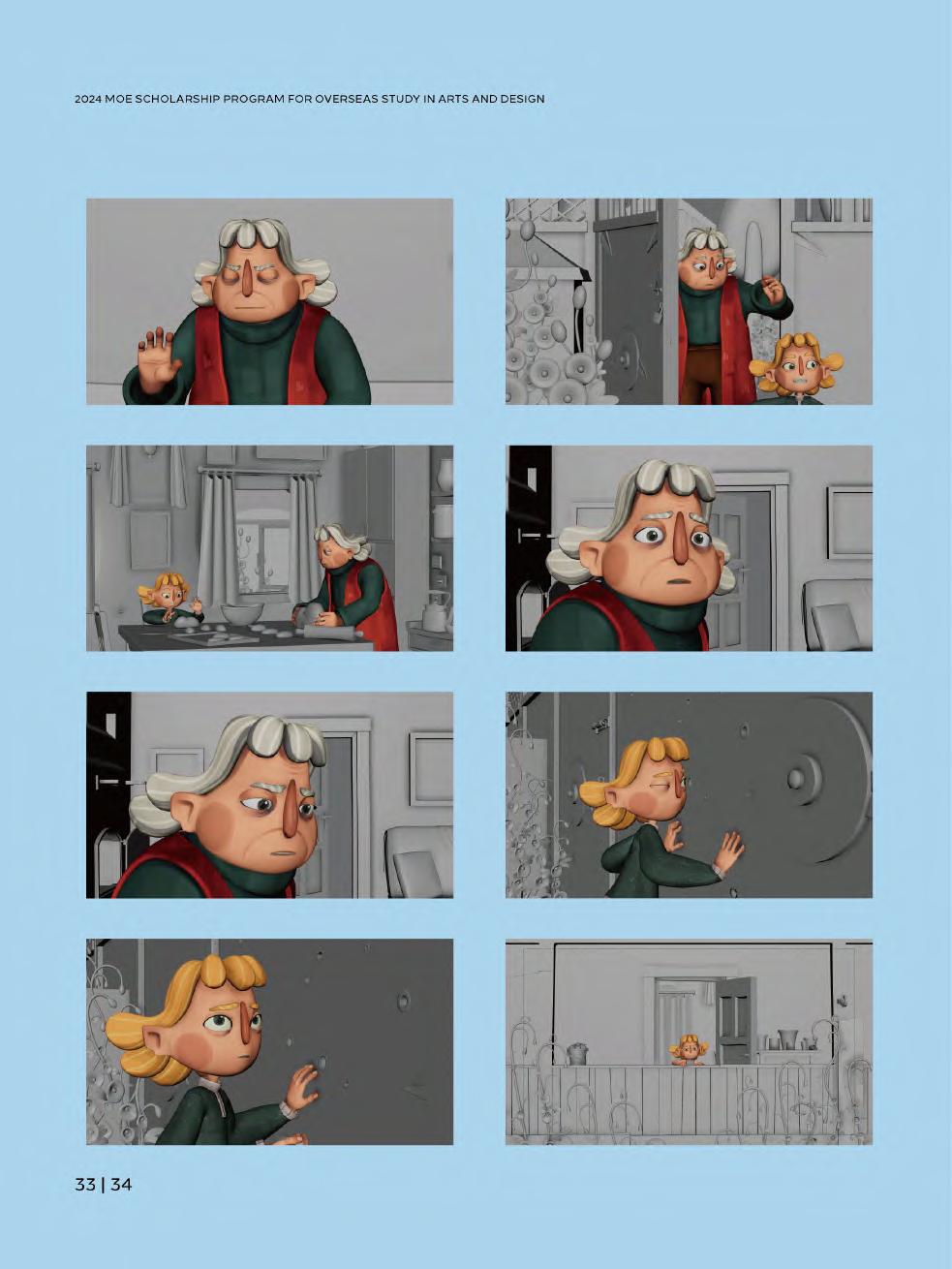 2024 MOE SCHOLARSHIP PROGRAM FOR OVERSEAS STUDY IN ARTS AND DESIGN

33 | 34