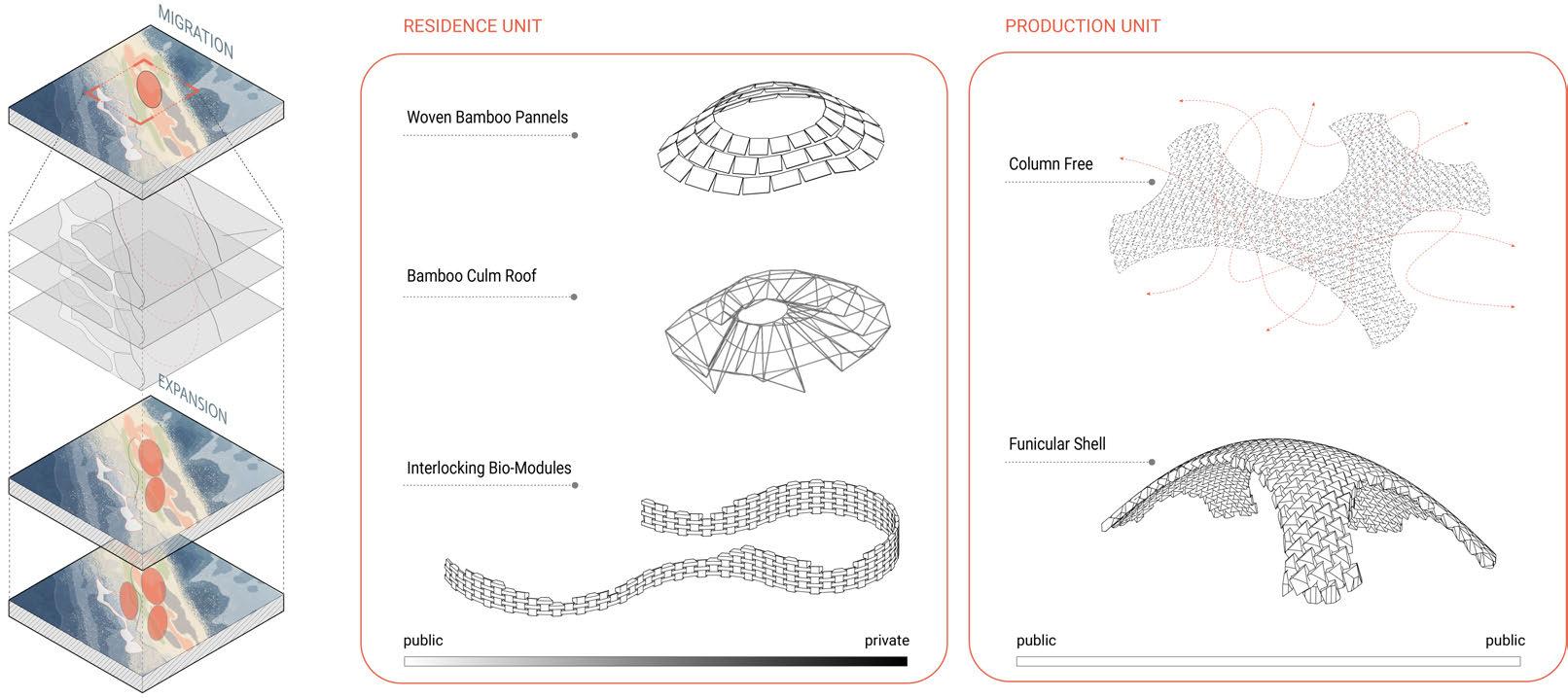 MIGRATION

EXPANSION

RESIDENCE UNIT

Woven Bamboo Pannels

Bamboo Culm Roof

Interlocking Bio-Modules

public

private

PRODUCTION UNIT

Column Free

Funicular Shell

public

public