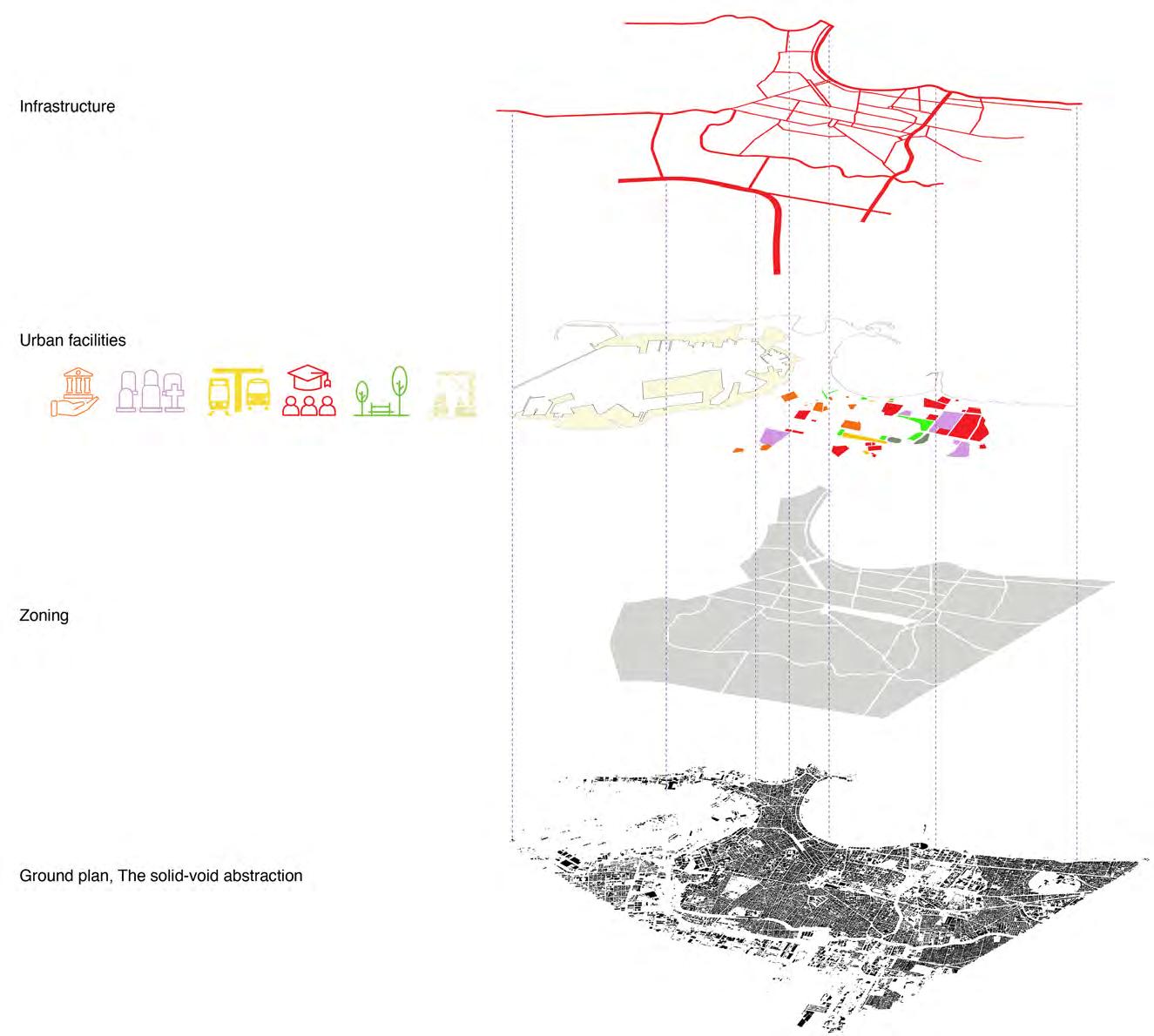 Infrastructure

Urban facilities

Zoning

Ground plan, The solid-void abstraction