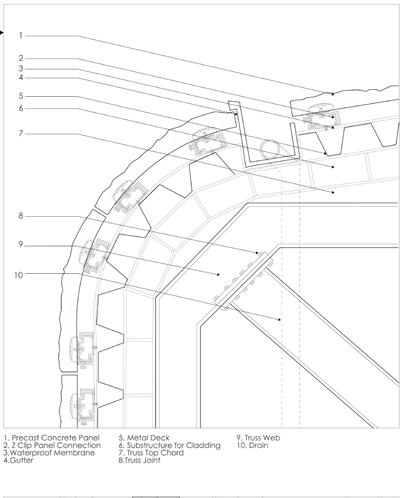 1
2
3
4
5
6
7
8
9
10

1. Precast Concrete Panel
2. Z Clip Panel Connection
3.Waterproof Membrane
4.Gutter

5. Metal Deck
6. Substructure for Cladding
7. Truss Top Chord
8.Truss Joint

9. Truss Web
10. Drain