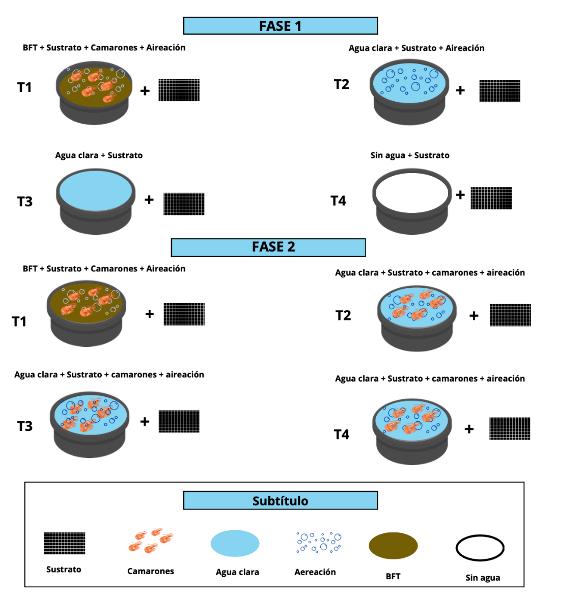 FASE 1

BFT + Sustrato + Camarones + Aireación

T1 +

Agua clara + Sustrato + Aireación

T2 +

Agua clara + Sustrato

T3 +

Sin agua + Sustrato

T4 +

FASE 2

BFT + Sustrato + Camarones + Aireación

T1 +

Agua clara + Sustrato + camarones + aireación

T2 +

Agua clara + Sustrato + camarones + aireación

T3 +

Agua clara + Sustrato + camarones + aireación

T4 +

Subtítulo

Sustrato

Camarones

Agua clara

Aereación

BFT

Sin agua