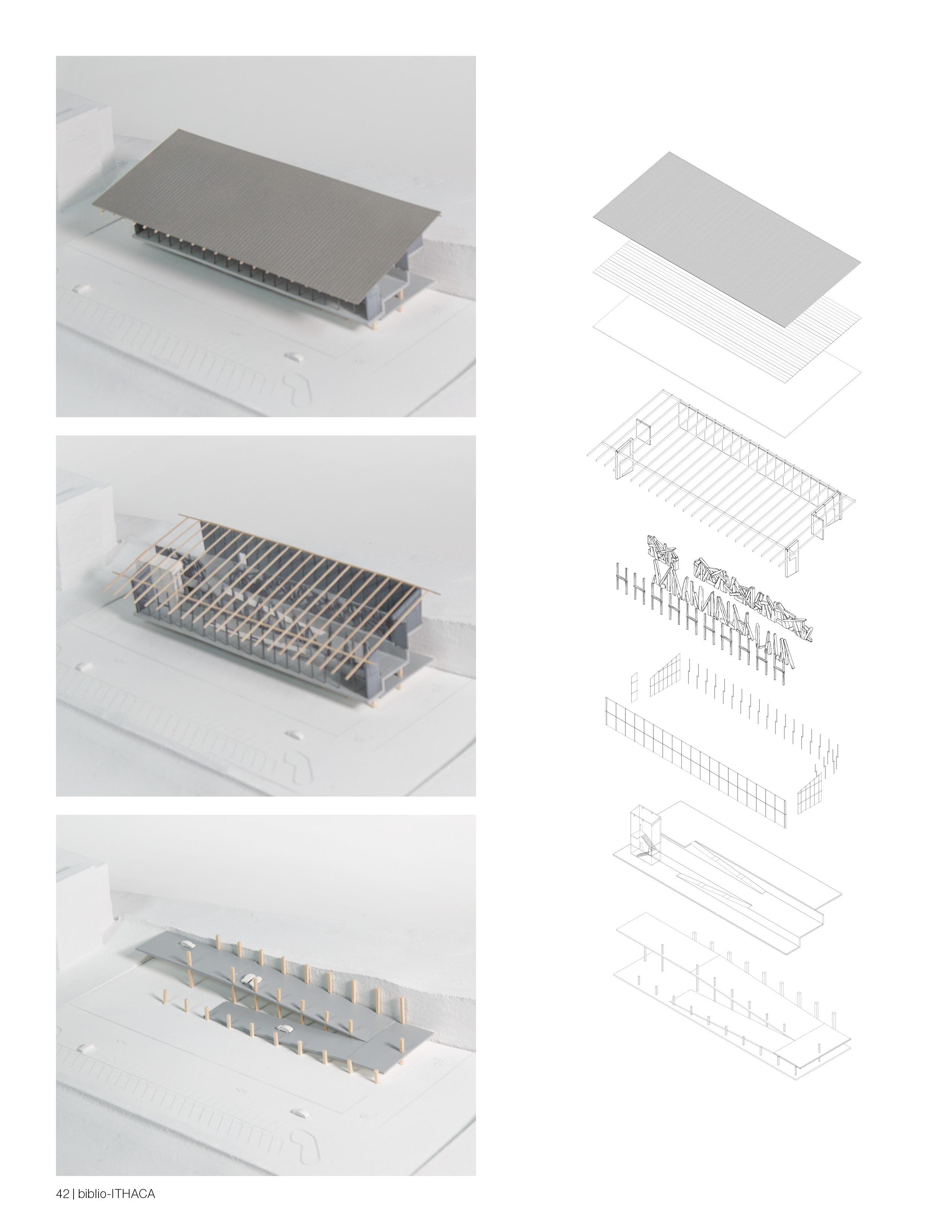 42 | biblio-ITHACA