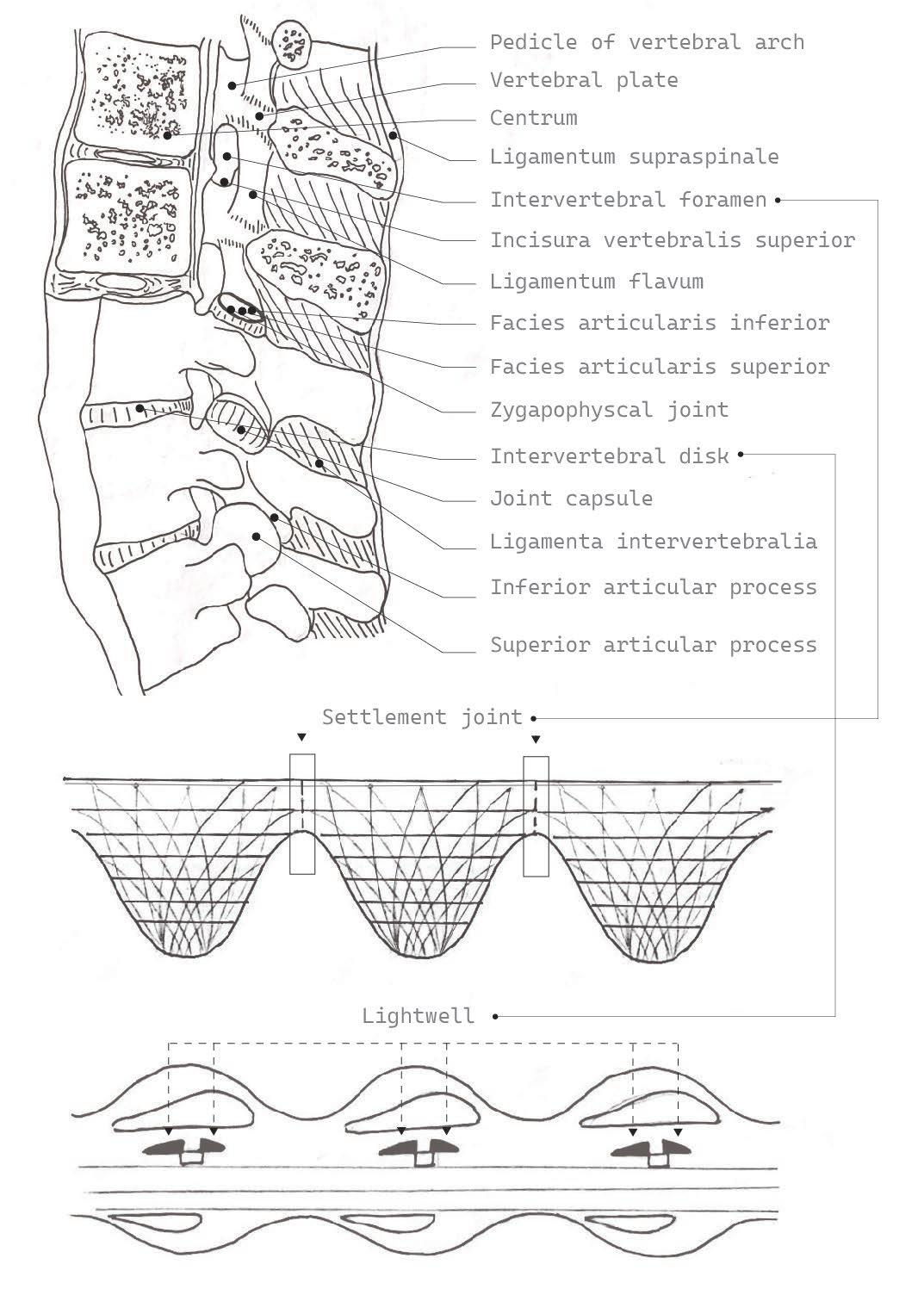 Pedicle of vertebral arch
Vertebral plate
Centrum
Ligamentum supraspinale
Intervertebral foramen
Incisura vertebralis superior
Ligamentum flavum
Facies articularis inferior
Facies articularis superior
Zygapophyscal joint
Intervertebral disk
Joint capsule
Ligamenta intervertebralia
Inferior articular process
Superior articular process

Settlement joint

Lightwell