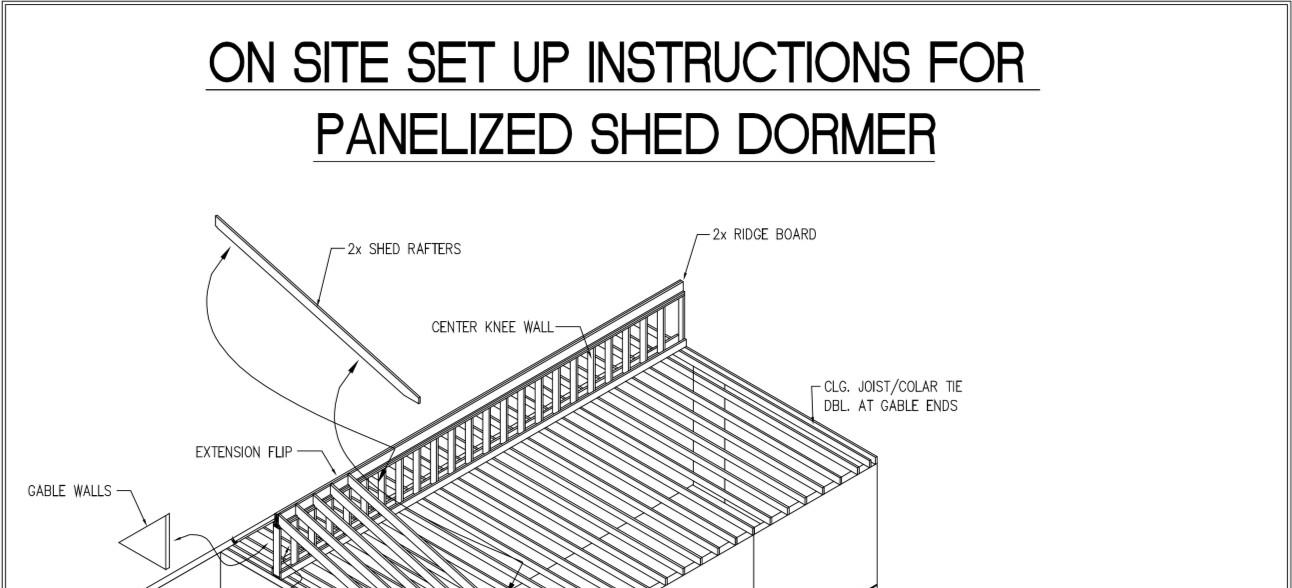 ON SITE SET UP INSTRUCTIONS FOR PANELIZED SHED DORMER

2x SHED RAFTERS

2x RIDGE BOARD

CENTER KNEE WALL

CLG. JOIST/COLAR TIE DBL. AT GABLE ENDS

EXTENSION FLIP

GABLE WALLS