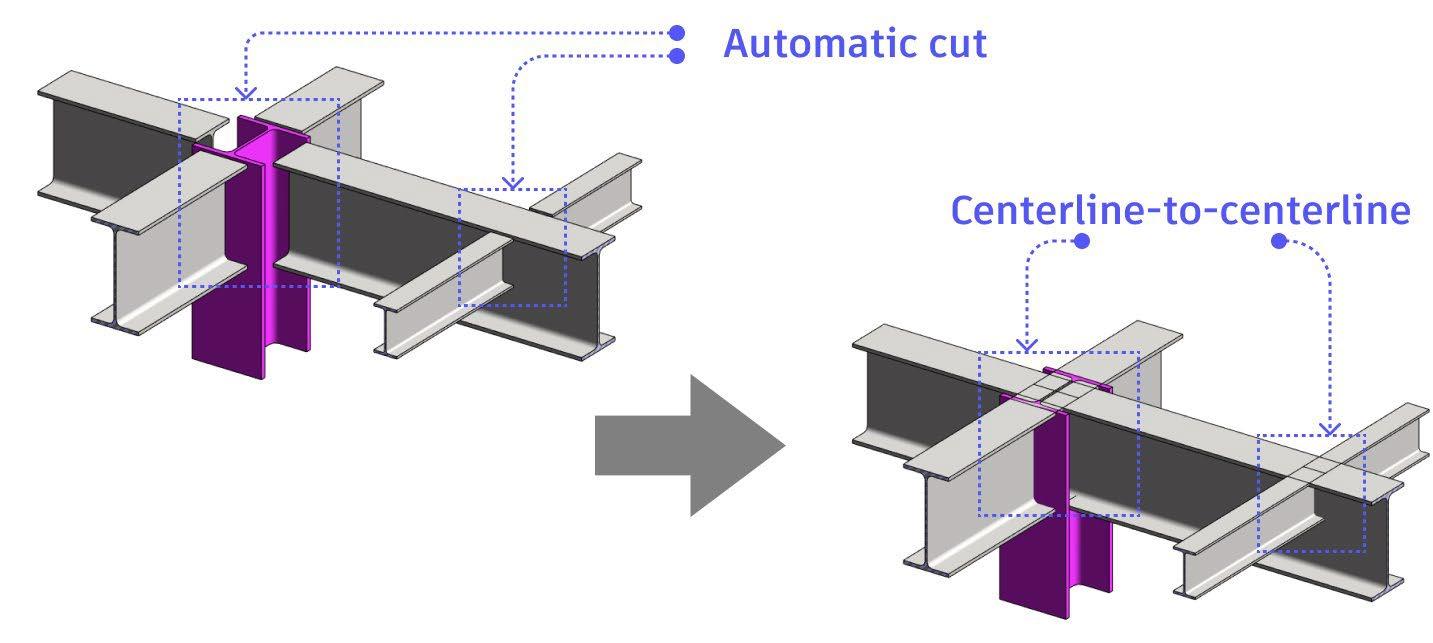 Automatic cut

Centerline-to-centerline