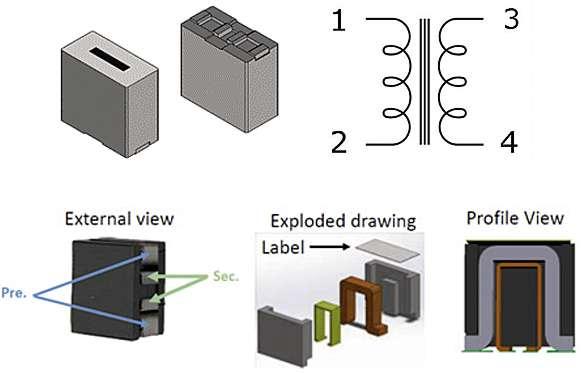 1
3
2
4

External view

Pre.

Sec.

Exploded drawing

Label

Profile View