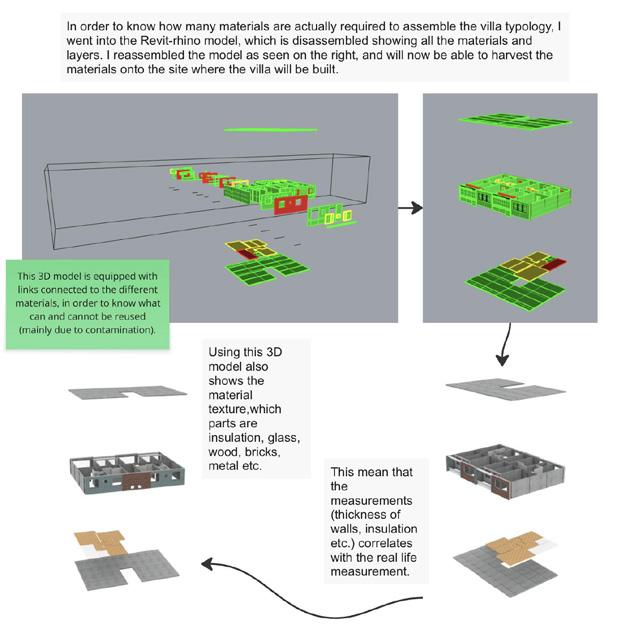 In order to know how many materials are actually required to assemble the villa typology, I went into the Revit-rhino model, which is disassembled showing all the materials and layers. I reassembled the model as seen on the right, and will now be able to harvest the materials onto the site where the villa will be built.

This 3D model is equipped with links connected to the different materials, in order to know what can and cannot be reused (mainly due to contamination).

Using this 3D model also shows the material texture,which parts are insulation, glass, wood, bricks, metal etc.

This mean that the measurements (thickness of walls, insulation etc.) correlates with the real life measurement.