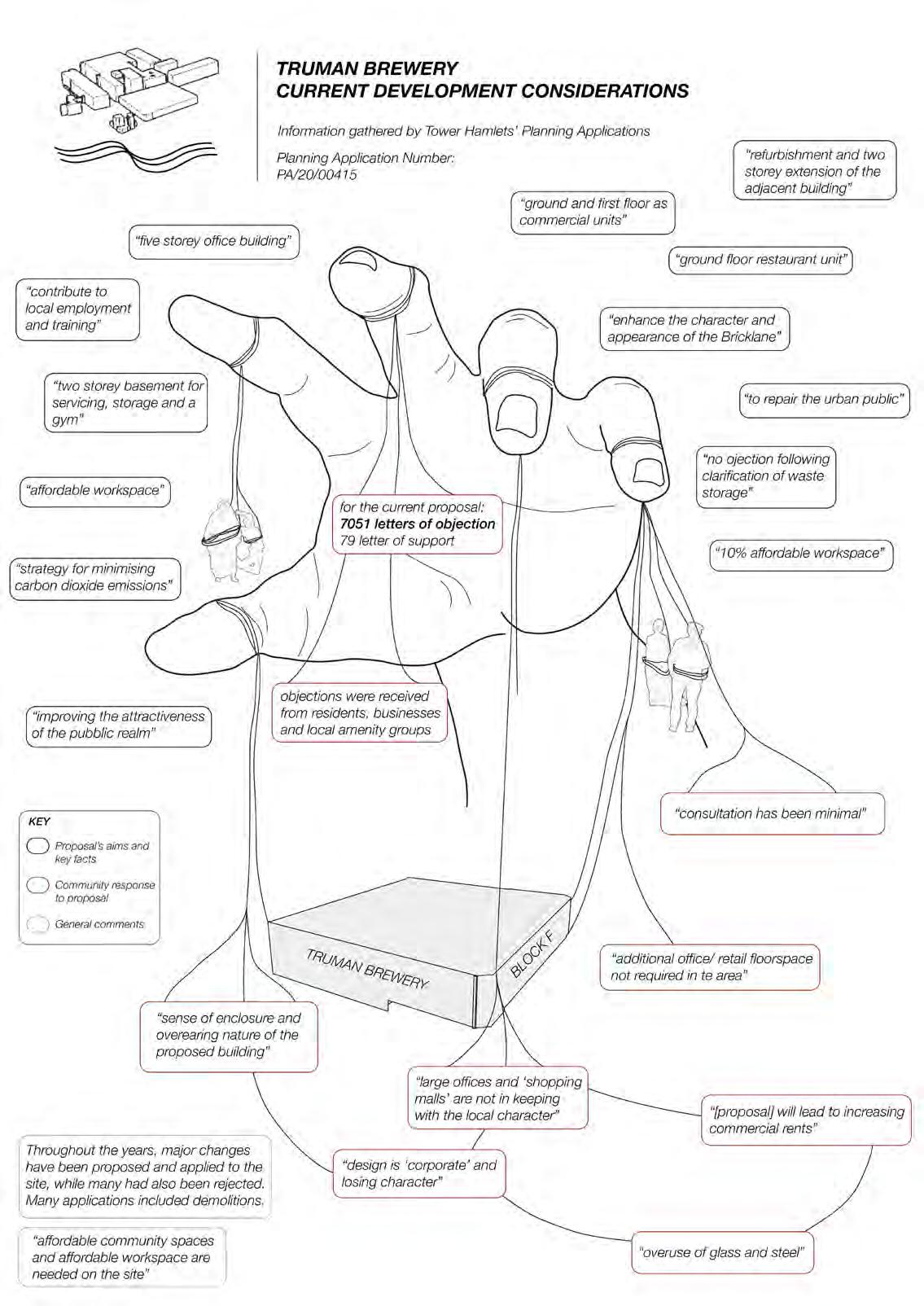 TRUMAN BREWERY
CURRENT DEVELOPMENT CONSIDERATIONS

Information gathered by Tower Hamlets' Planning Applications

Planning Application Number:
PA/20/00415

"refurbishment and two storey extension of the adjacent building"

"ground and first floor as commercial units"

"five storey office building"

"ground floor restaurant unit"

"contribute to local employment and training"

"enhance the character and appearance of the Bricklane"

"two storey basement for servicing, storage and a gym"

"to repair the urban public"

"no ojection following clarification of waste storage"

"affordable workspace"

for the current proposal:
7051 letters of objection
79 letter of support

"10% affordable workspace"

"strategy for minimising carbon dioxide emissions"

objections were received from residents, businesses and local amenity groups

"improving the attractiveness of the pubblic realm"

"consultation has been minimal"

KEY
Proposal's aims and key facts
Community response to proposal
General comments

TRUMAN BREWERY

BLOCK F

"additional office/ retail floorspace not required in te area"

"sense of enclosure and overearing nature of the proposed building"

"large offices and 'shopping malls' are not in keeping with the local character"

"[proposal] will lead to increasing commercial rents"

Throughout the years, major changes have been proposed and applied to the site, while many had also been rejected. Many applications included demolitions.

"design is 'corporate' and losing character"

"affordable community spaces and affordable workspace are needed on the site"

"overuse of glass and steel"