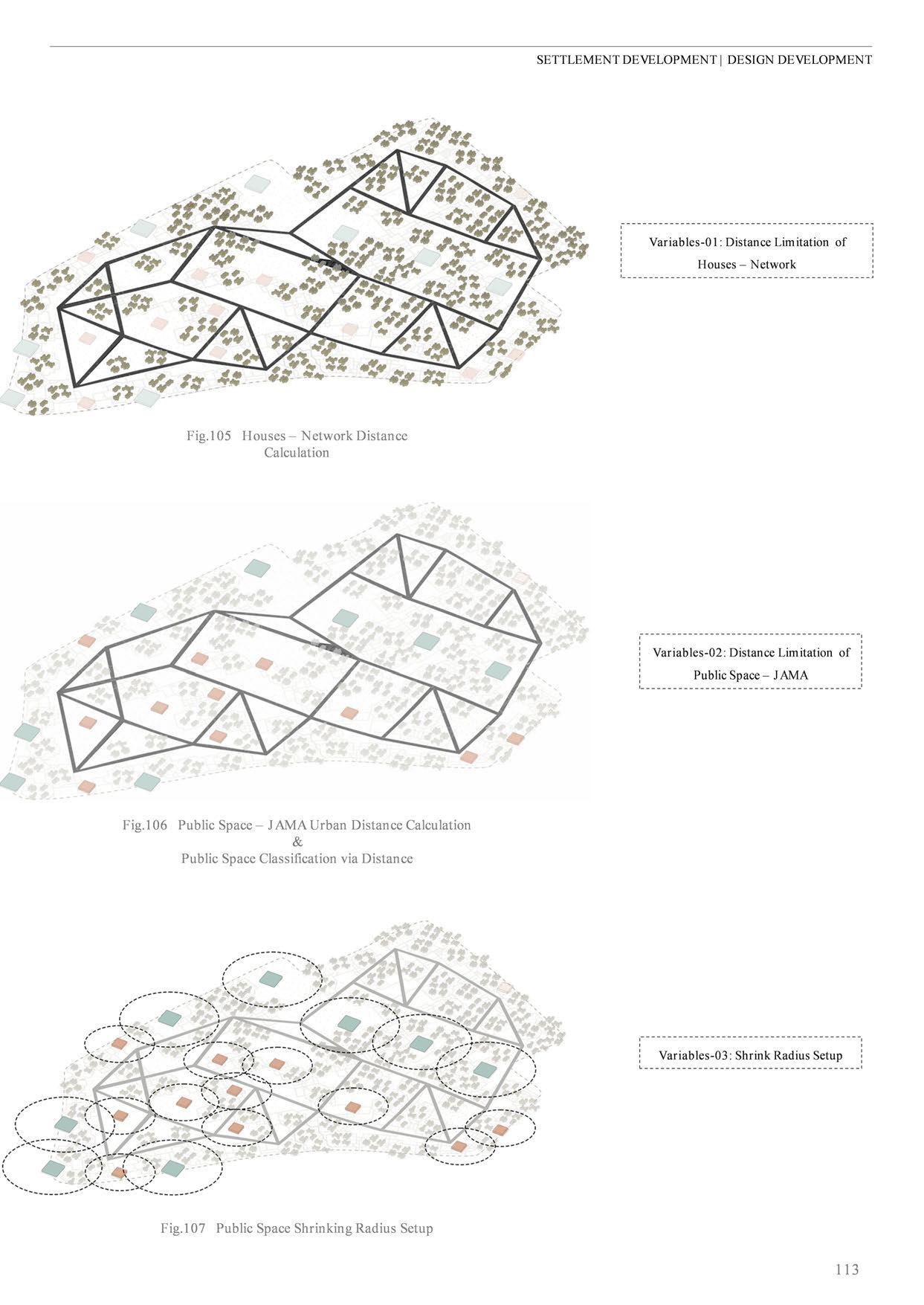 SETTLEMENT DEVELOPMENT | DESIGN DEVELOPMENT

Variables-01: Distance Limitation of Houses – Network

Fig.105 Houses – Network Distance Calculation

Variables-02: Distance Limitation of Public Space – JAMA

Fig.106 Public Space – JAMA Urban Distance Calculation & Public Space Classification via Distance

Variables-03: Shrink Radius Setup

Fig.107 Public Space Shrinking Radius Setup

113