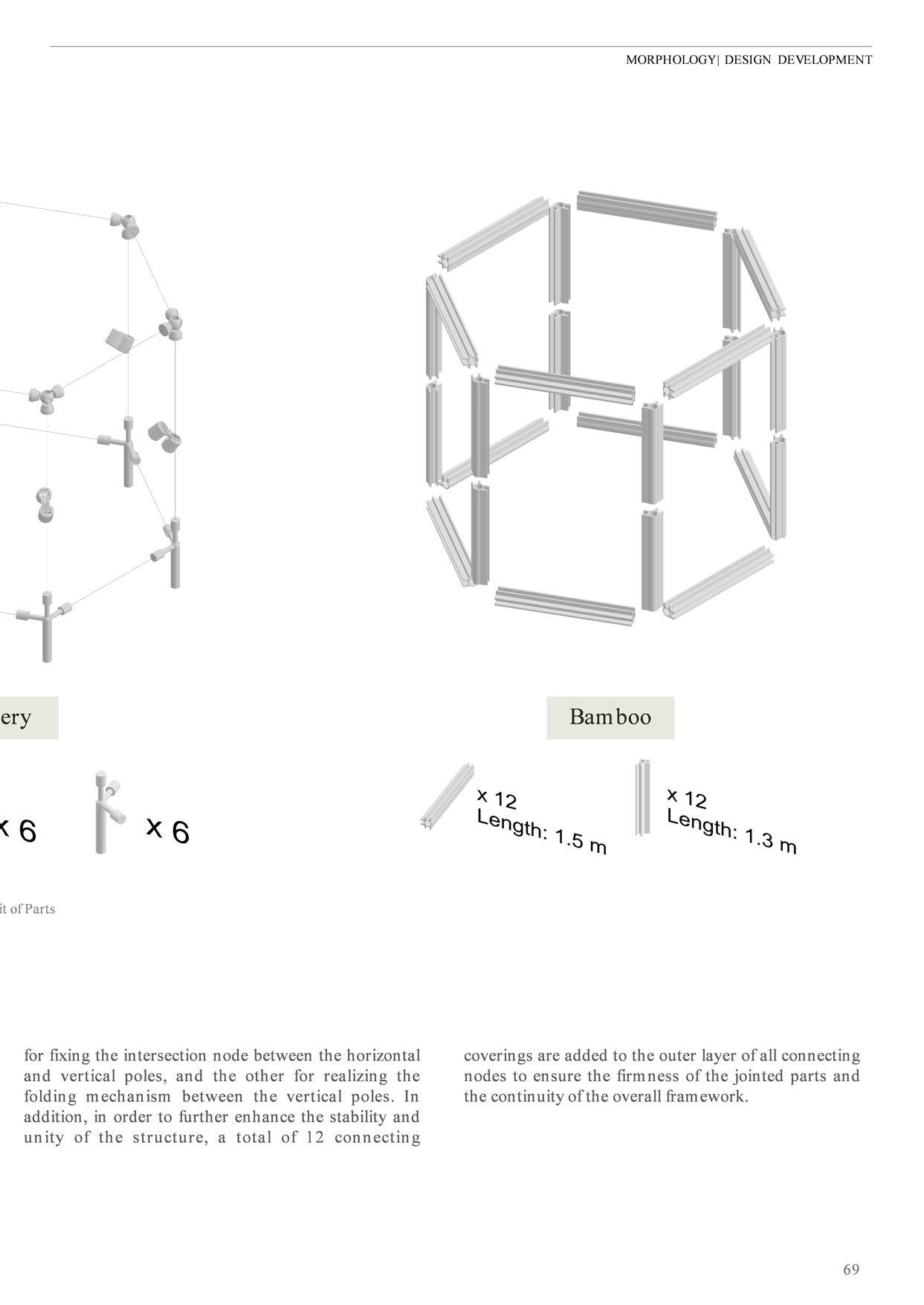 MORPHOLOGY| DESIGN DEVELOPMENT

ery

Bamboo

x 6

x 6

x 12
Length: 1.5 m

x 12
Length: 1.3 m

it of Parts

for fixing the intersection node between the horizontal and vertical poles, and the other for realizing the folding mechanism between the vertical poles. In addition, in order to further enhance the stability and unity of the structure, a total of 12 connecting

coverings are added to the outer layer of all connecting nodes to ensure the firmness of the jointed parts and the continuity of the overall framework.

69