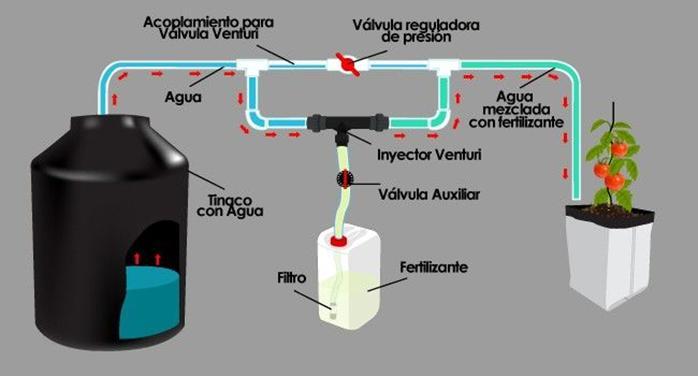 Acoplamiento para Válvula Venturi

Válvula reguladora de presión

Agua

Agua mezclada con fertilizante

Inyector Venturi

Válvula Auxiliar

Tinaco con Agua

Filtro

Fertilizante