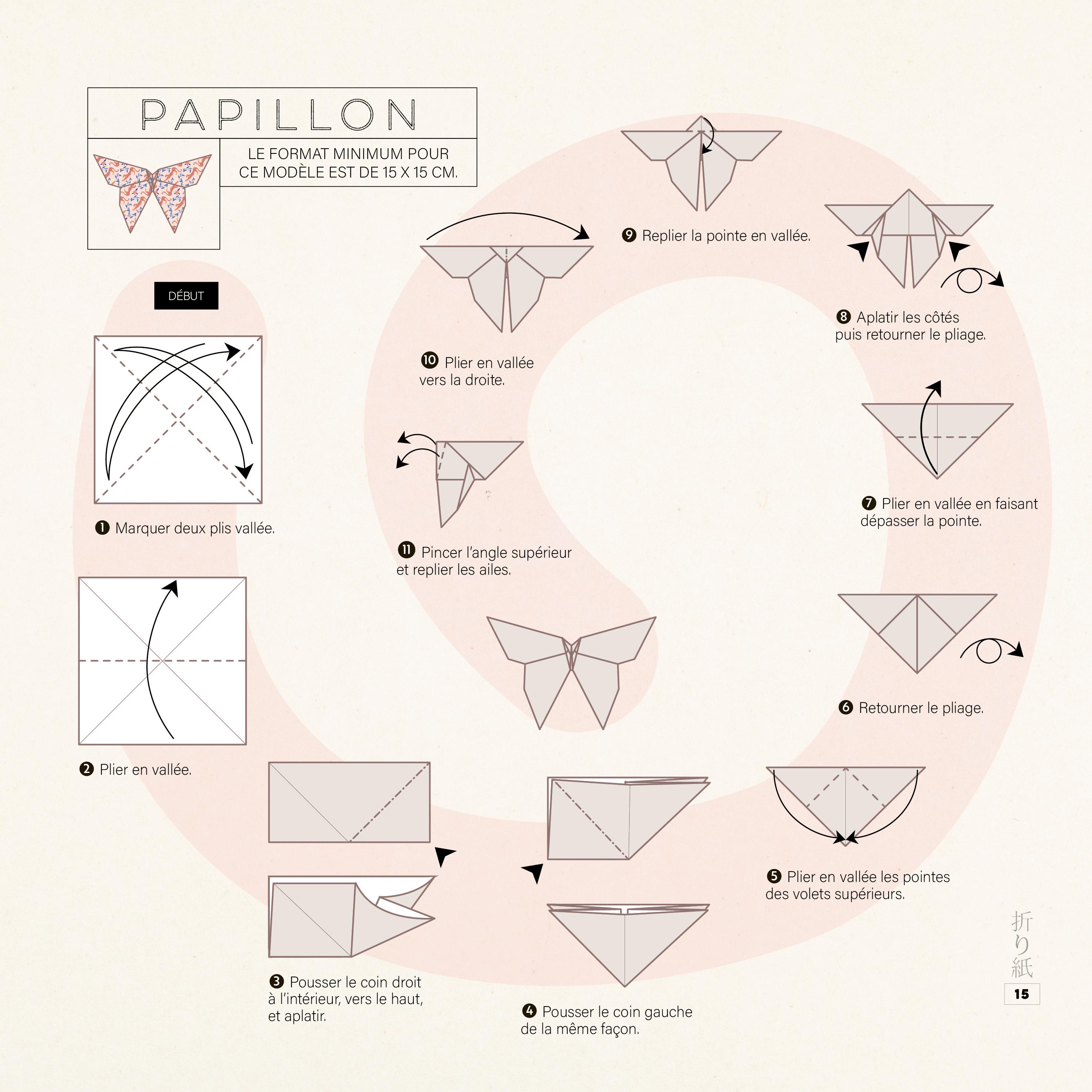 PAPILLON

LE FORMAT MINIMUM POUR CE MODÈLE EST DE 15 X 15 CM.

DÉBUT

❶ Marquer deux plis vallée.

❷ Plier en vallée.

❸ Pousser le coin droit à l'intérieur, vers le haut, et aplatir.

❹ Pousser le coin gauche de la même façon.

❺ Plier en vallée les pointes des volets supérieurs.

❻ Retourner le pliage.

❼ Plier en vallée en faisant dépasser la pointe.

❽ Aplatir les côtés puis retourner le pliage.

❾ Replier la pointe en vallée.

❿ Plier en vallée vers la droite.

⓫ Pincer l'angle supérieur et replier les ailes.

折り紙

15