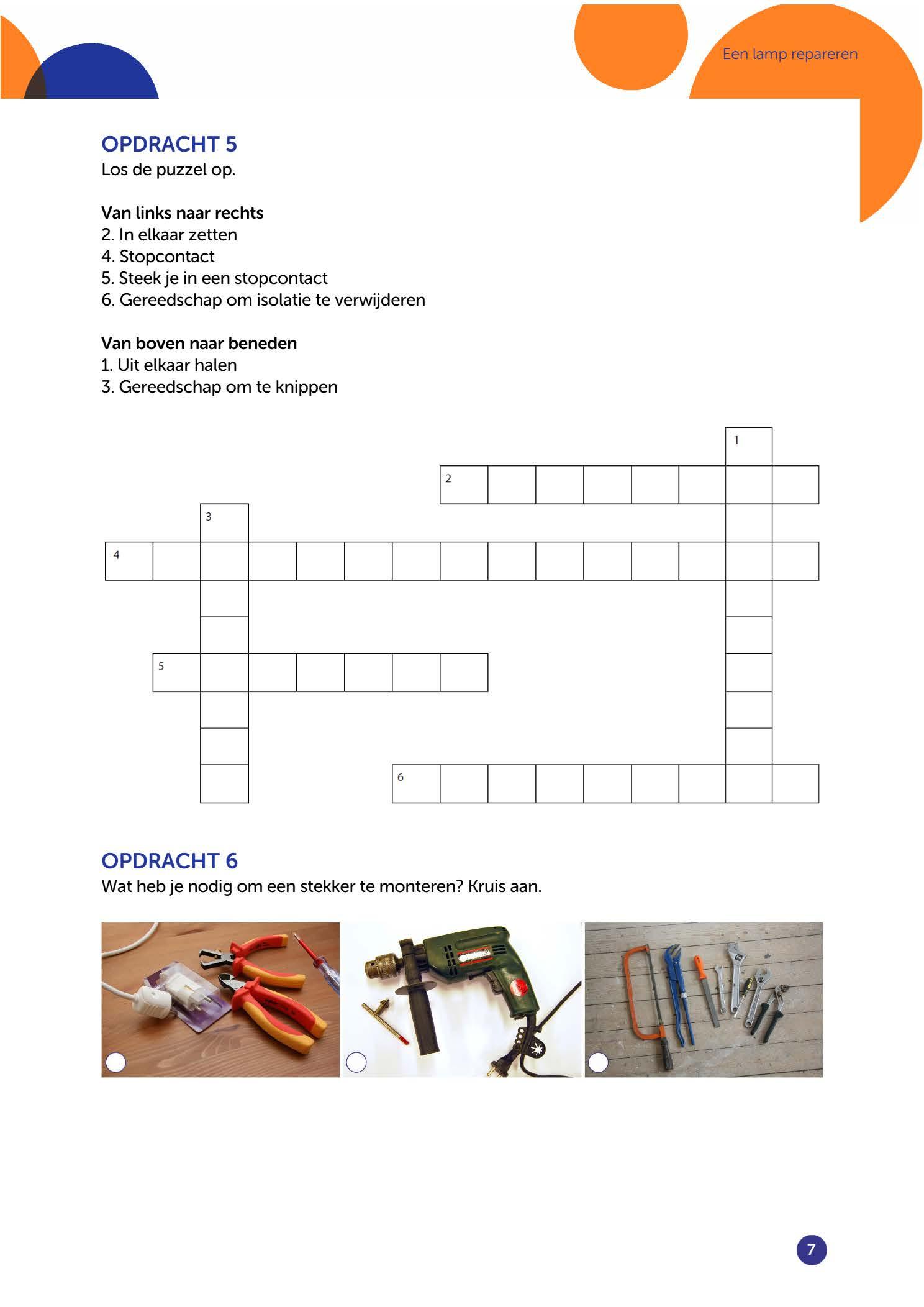 Een lamp repareren

OPDRACHT 5
Los de puzzel op.

Van links naar rechts
2. In elkaar zetten
4. Stopcontact
5. Steek je in een stopcontact
6. Gereedschap om isolatie te verwijderen

Van boven naar beneden
1. Uit elkaar halen
3. Gereedschap om te knippen

1
2
3
4
5
6

OPDRACHT 6
Wat heb je nodig om een stekker te monteren? Kruis aan.

7