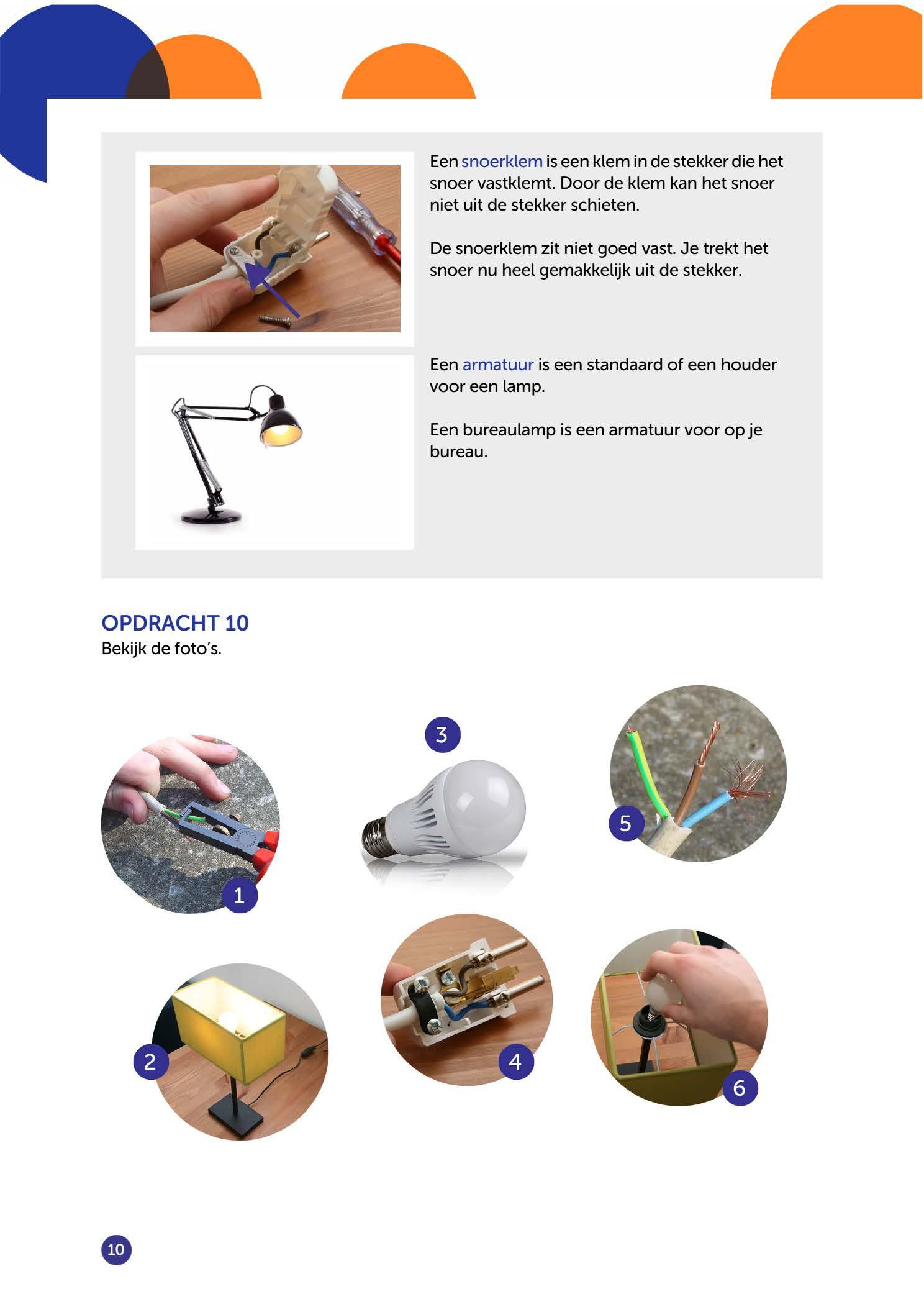 Een snoerklem is een klem in de stekker die het snoer vastklemt. Door de klem kan het snoer niet uit de stekker schieten.

De snoerklem zit niet goed vast. Je trekt het snoer nu heel gemakkelijk uit de stekker.

Een armatuur is een standaard of een houder voor een lamp.

Een bureaulamp is een armatuur voor op je bureau.

OPDRACHT 10
Bekijk de foto's.

3

5

1

2

4

6

10