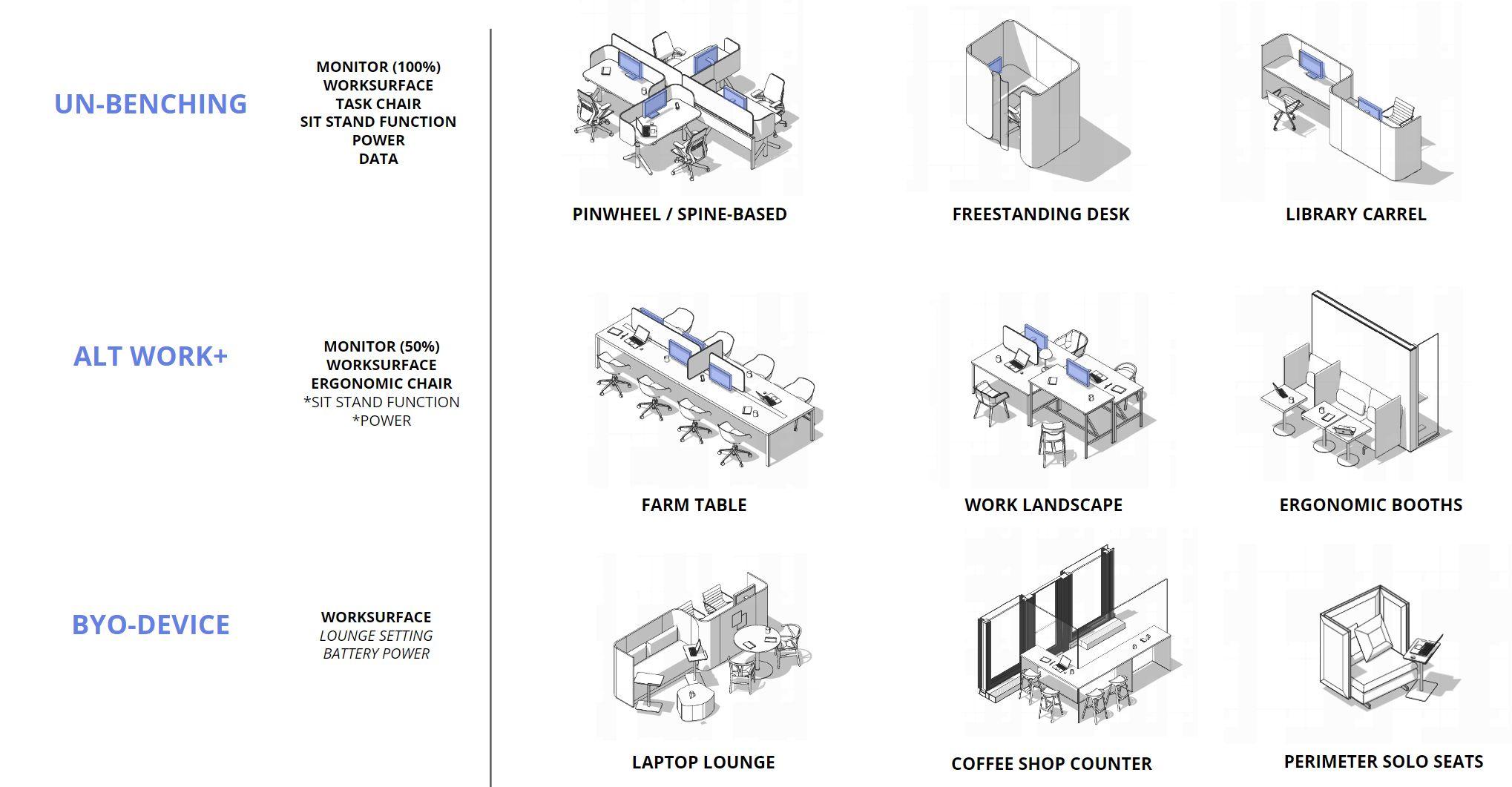 UN-BENCHING

MONITOR (100%)
WORKSURFACE
TASK CHAIR
SIT STAND FUNCTION
POWER
DATA

PINWHEEL / SPINE-BASED

FREESTANDING DESK

LIBRARY CARREL

ALT WORK+

MONITOR (50%)
WORKSURFACE
ERGONOMIC CHAIR
*SIT STAND FUNCTION
*POWER

FARM TABLE

WORK LANDSCAPE

ERGONOMIC BOOTHS

BYO-DEVICE

WORKSURFACE
LOUNGE SETTING
BATTERY POWER

LAPTOP LOUNGE

COFFEE SHOP COUNTER

PERIMETER SOLO SEATS