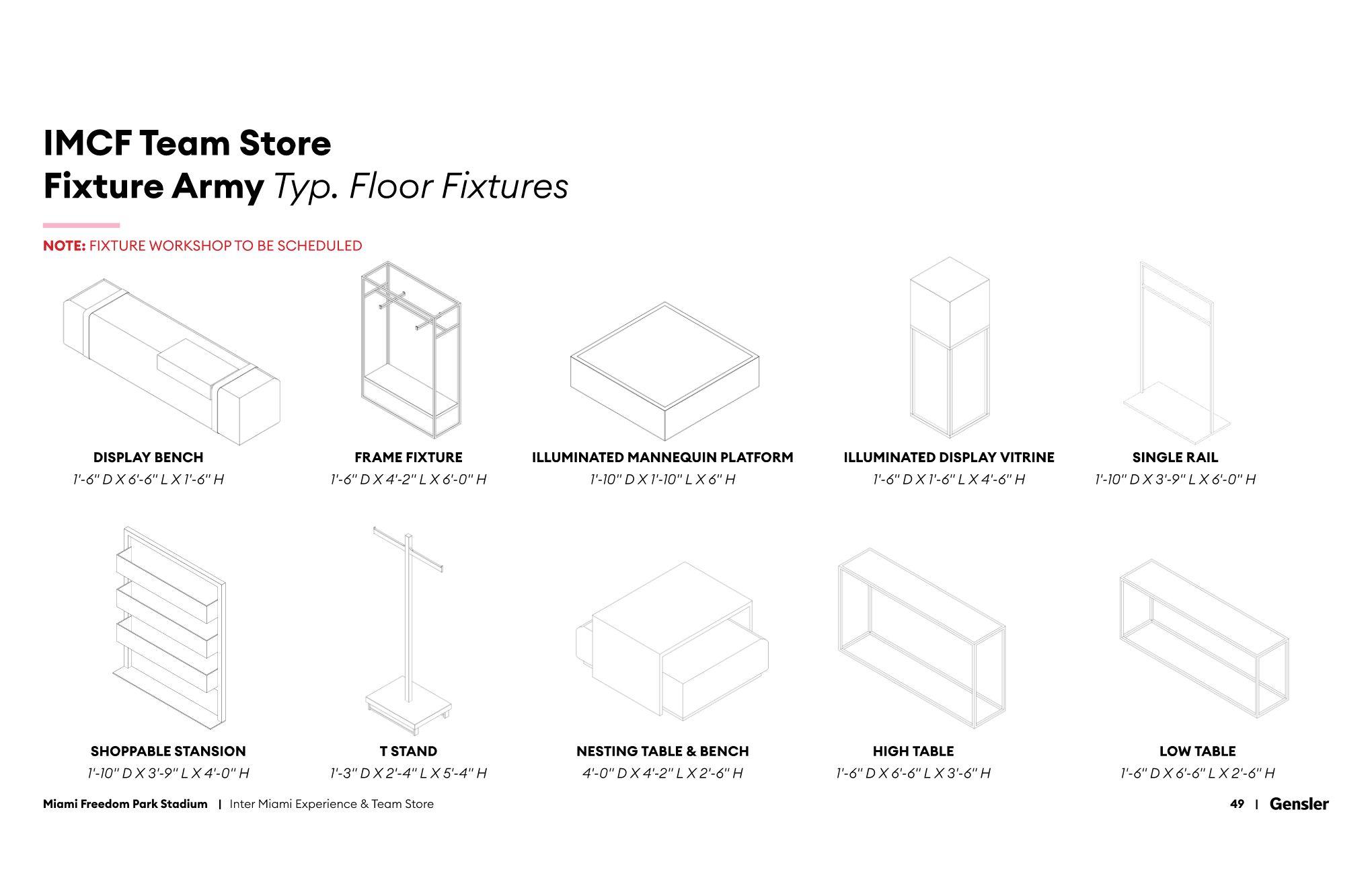 IMCF Team Store
Fixture Army Typ. Floor Fixtures

NOTE: FIXTURE WORKSHOP TO BE SCHEDULED

DISPLAY BENCH
1'-6" D X 6'-6" L X 1'-6" H

FRAME FIXTURE
1'-6" D X 4'-2" L X 6'-0" H

ILLUMINATED MANNEQUIN PLATFORM
1'-10" D X 1'-10" L X 6" H

ILLUMINATED DISPLAY VITRINE
1'-6" D X 1'-6" L X 4'-6" H

SINGLE RAIL
1'-10" D X 3'-9" L X 6'-0" H

SHOPPABLE STANSION
1'-10" D X 3'-9" L X 4'-0" H

T STAND
1'-3" D X 2'-4" L X 5'-4" H

NESTING TABLE & BENCH
4'-0" D X 4'-2" L X 2'-6" H

HIGH TABLE
1'-6" D X 6'-6" L X 3'-6" H

LOW TABLE
1'-6" D X 6'-6" L X 2'-6" H

Miami Freedom Park Stadium | Inter Miami Experience & Team Store

49 | Gensler