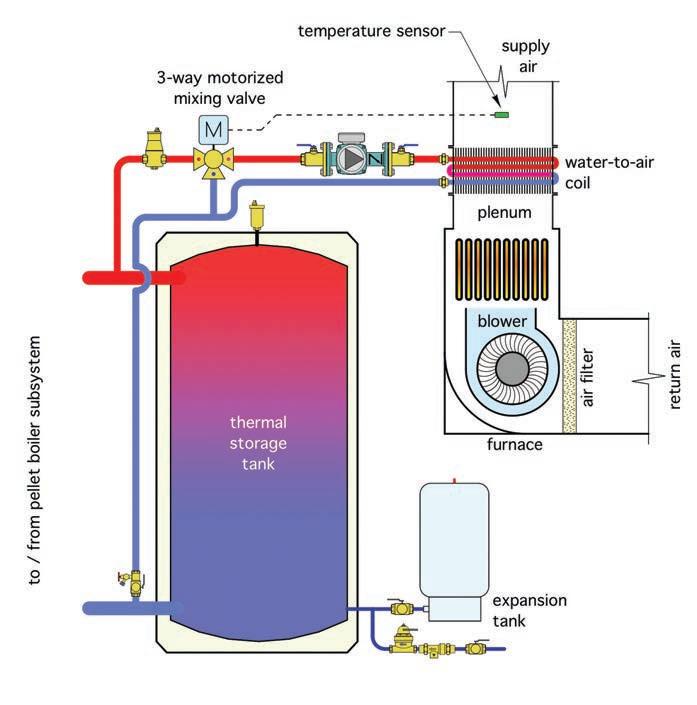 temperature sensor

supply air

3-way motorized mixing valve

M

water-to-air coil

plenum

blower

air filter

return air

furnace

thermal storage tank

to / from pellet boiler subsystem

expansion tank