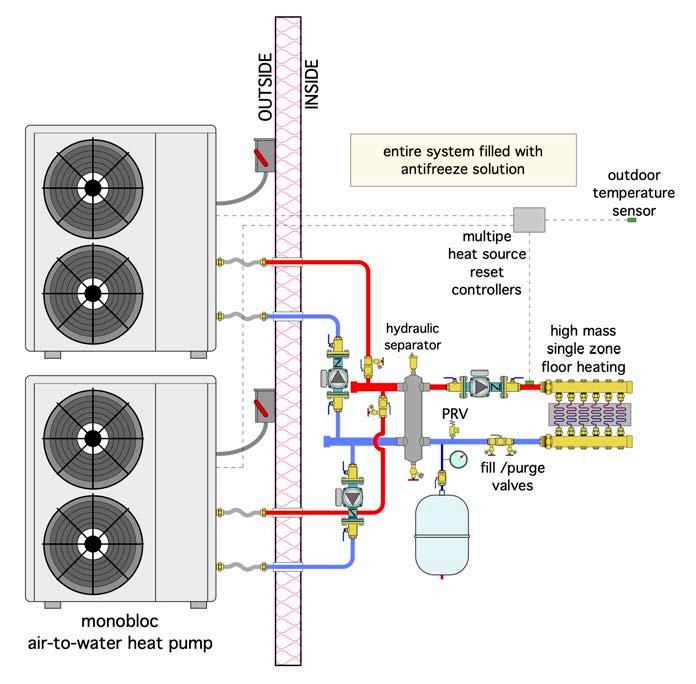 OUTSIDE

INSIDE

entire system filled with antifreeze solution

outdoor temperature sensor

multipe heat source reset controllers

hydraulic separator

high mass single zone floor heating

PRV

fill /purge valves

monobloc air-to-water heat pump