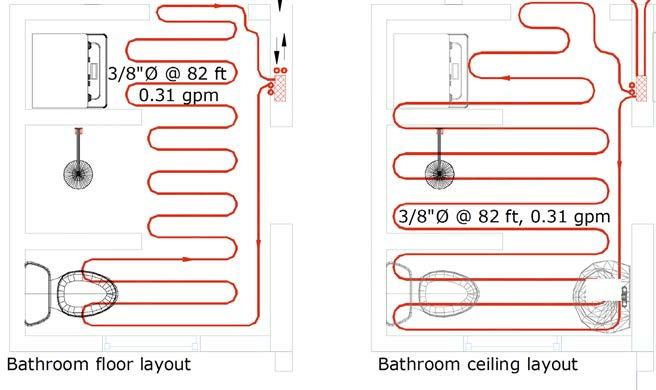 3/8"Ø @ 82 ft
0.31 gpm

Bathroom floor layout

3/8"Ø @ 82 ft, 0.31 gpm

Bathroom ceiling layout