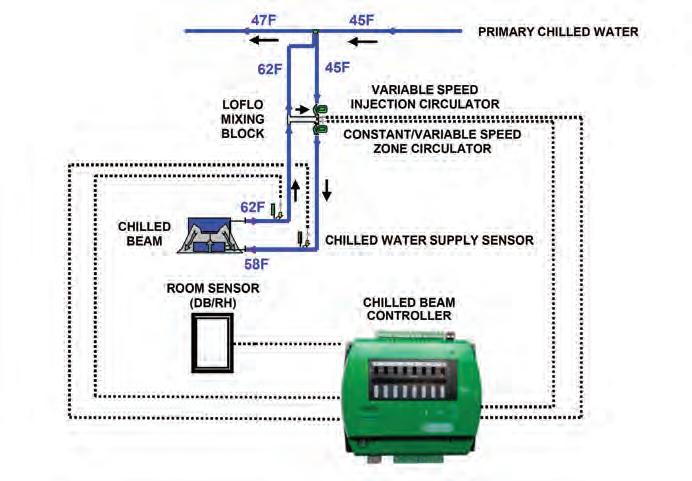 47F
45F
PRIMARY CHILLED WATER
62F
45F
VARIABLE SPEED INJECTION CIRCULATOR
LOFLO MIXING BLOCK
CONSTANT/VARIABLE SPEED ZONE CIRCULATOR
62F
CHILLED BEAM
CHILLED WATER SUPPLY SENSOR
58F
ROOM SENSOR (DB/RH)
CHILLED BEAM CONTROLLER