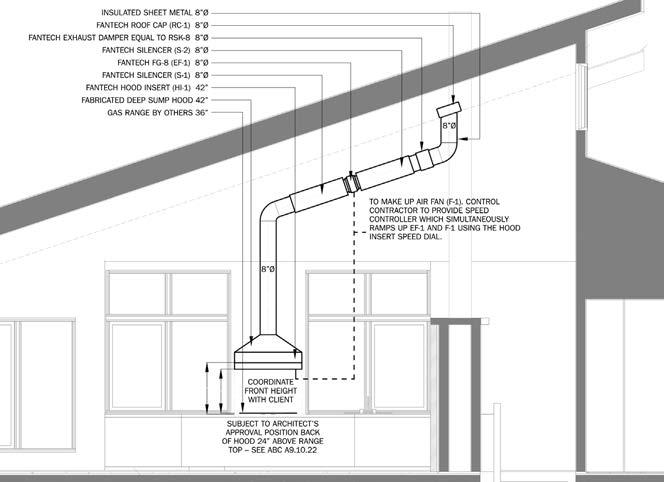 INSULATED SHEET METAL 8"Ø
FANTECH ROOF CAP (RC-1) 8"Ø
FANTECH EXHAUST DAMPER EQUAL TO RSK-8 8"Ø
FANTECH SILENCER (S-2) 8"Ø
FANTECH FG-8 (EF-1) 8"Ø
FANTECH SILENCER (S-1) 8"Ø
FANTECH HOOD INSERT (HI-1) 42"
FABRICATED DEEP SUMP HOOD 42"
GAS RANGE BY OTHERS 36"

8"Ø

TO MAKE UP AIR FAN (F-1). CONTROL CONTRACTOR TO PROVIDE SPEED CONTROLLER WHICH SIMULTANEOUSLY RAMPS UP EF-1 AND F-1 USING THE HOOD INSERT SPEED DIAL.

8"Ø

COORDINATE FRONT HEIGHT WITH CLIENT

SUBJECT TO ARCHITECT'S APPROVAL POSITION BACK OF HOOD 24" ABOVE RANGE TOP – SEE ABC A9.10.22