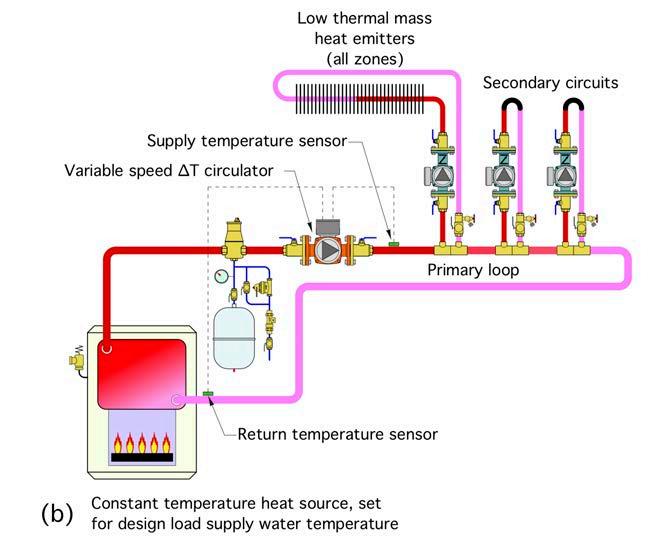 Low thermal mass heat emitters (all zones)

Secondary circuits

Supply temperature sensor

Variable speed $\Delta T$ circulator

Primary loop

Return temperature sensor

(b) Constant temperature heat source, set for design load supply water temperature