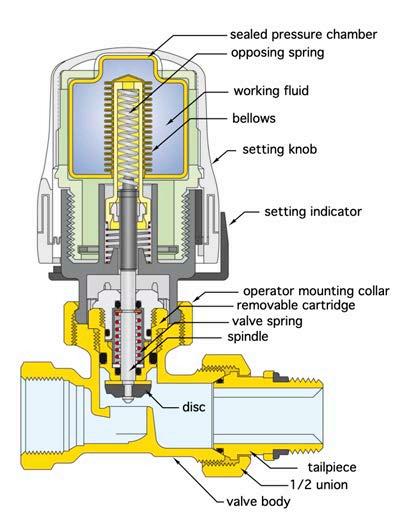 sealed pressure chamber
opposing spring
working fluid
bellows
setting knob
setting indicator
operator mounting collar
removable cartridge
valve spring
spindle
disc
tailpiece
1/2 union
valve body