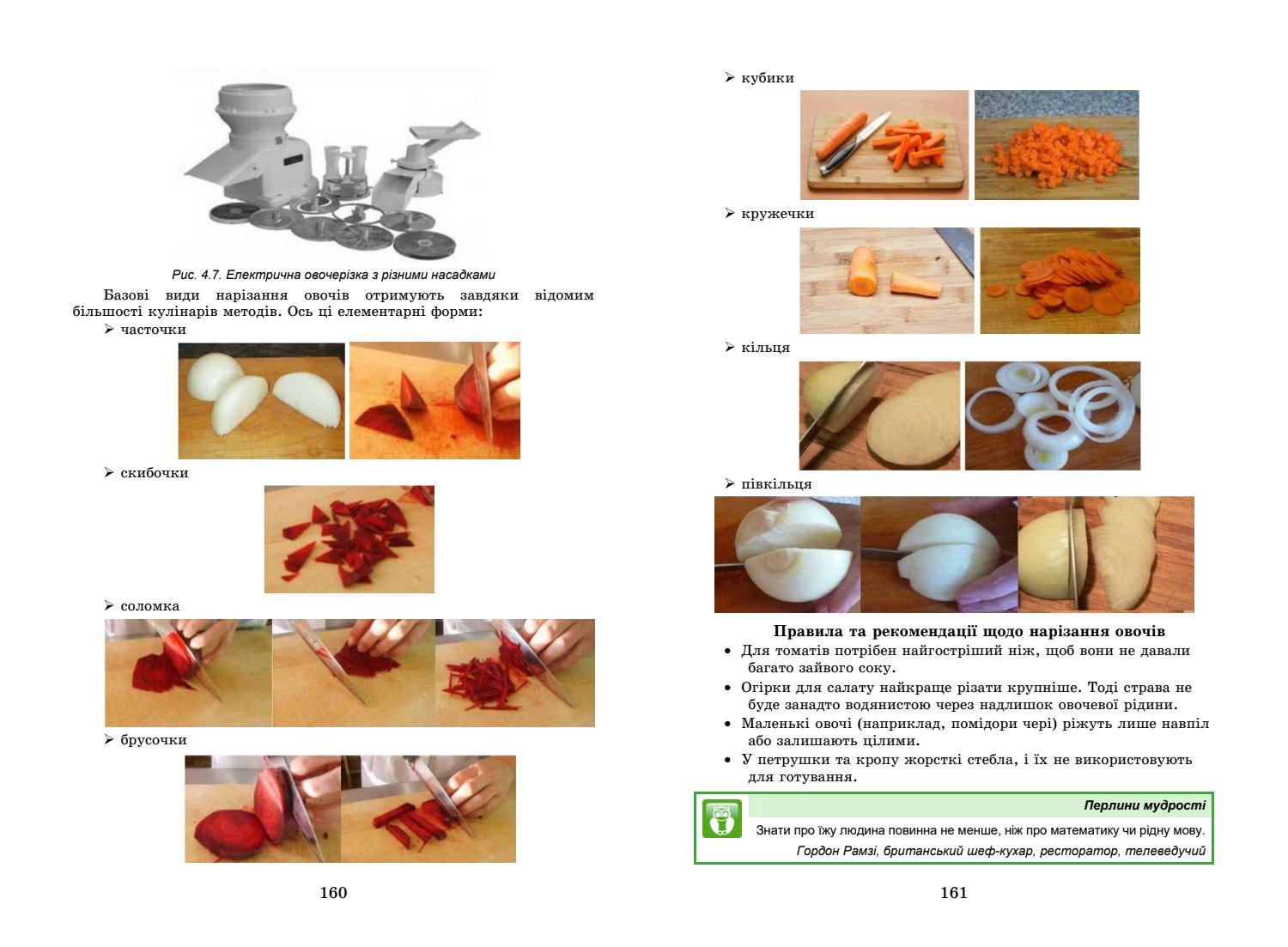 Рис. 4.7. Електрична овочерізка з різними насадками

Базові види нарізання овочів отримують завдяки відомим більшості кулінарів методів. Ось ці елементарні форми:

➢ часточки

➢ скибочки

➢ соломка

➢ брусочки

160

➢ кубики

➢ кружечки

➢ кільця

➢ півкільця

Правила та рекомендації щодо нарізання овочів

• Для томатів потрібен найгостріший ніж, щоб вони не давали багато зайвого соку.
• Огірки для салату найкраще різати крупніше. Тоді страва не буде занадто водянистою через надлишок овочевої рідини.
• Маленькі овочі (наприклад, помідори чері) ріжуть лише навпіл або залишають цілими.
• У петрушки та кропу жорсткі стебла, і їх не використовують для готування.

Перлини мудрості

Знати про їжу людина повинна не менше, ніж про математику чи рідну мову.

Гордон Рамзі, британський шеф-кухар, ресторатор, телеведучий

161