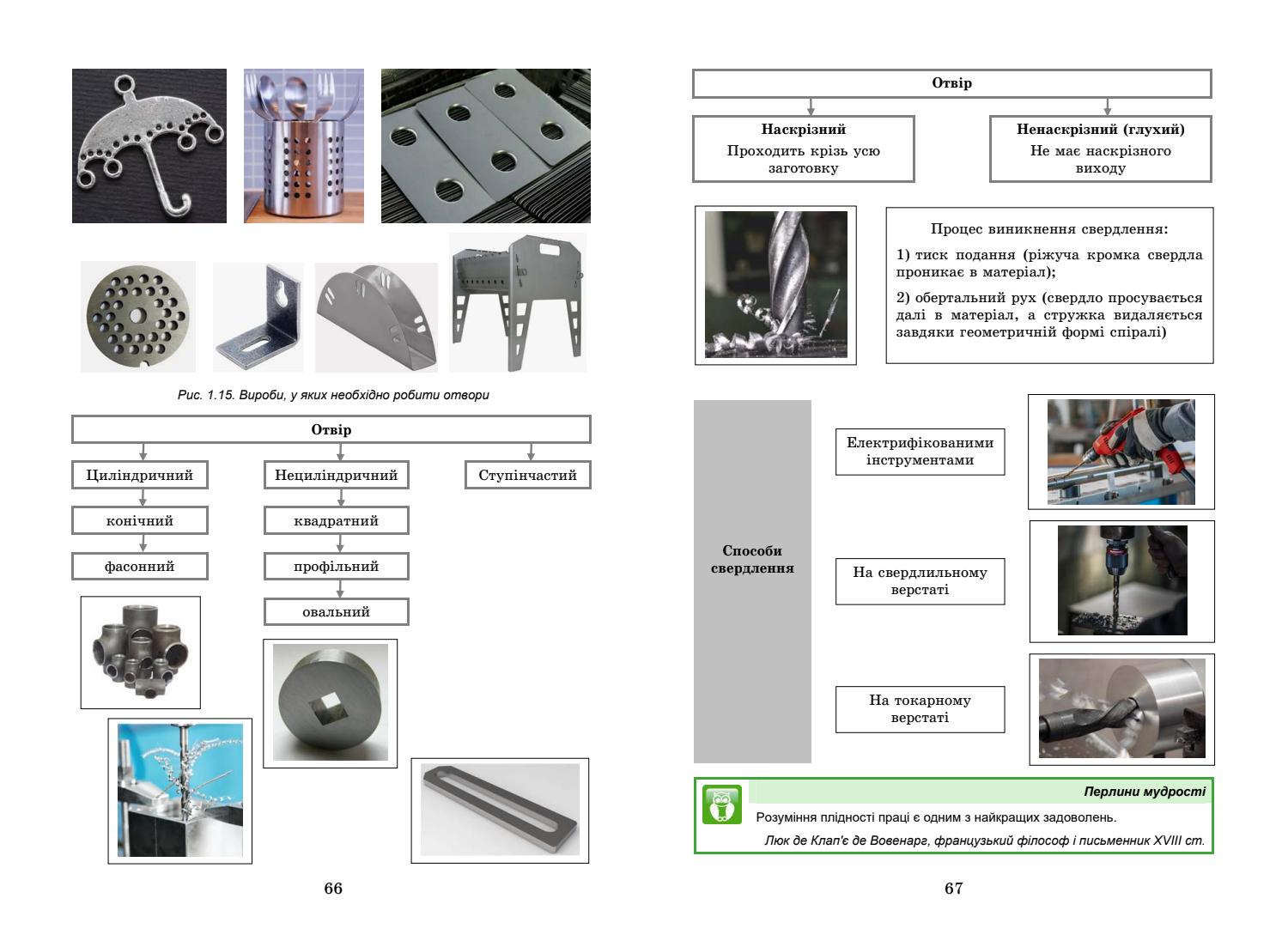 Рис. 1.15. Вироби, у яких необхідно робити отвори

Отвір

Циліндричний

конічний

фасонний

Нециліндричний

квадратний

профільний

овальний

Ступінчастий

66

Отвір

Наскрізний
Проходить крізь усю заготовку

Ненаскрізний (глухий)
Не має наскрізного виходу

Процес виникнення свердлення:

1) тиск подання (ріжуча кромка свердла проникає в матеріал);

2) обертальний рух (свердло просувається далі в матеріал, а стружка видаляється завдяки геометричній формі спіралі)

Способи свердлення

Електрифікованими інструментами

На свердлильному верстаті

На токарному верстаті

Перлини мудрості

Розуміння плідності праці є одним з найкращих задоволень.

Люк де Клап'є де Вовенарг, французький філософ і письменник XVIII ст.

67