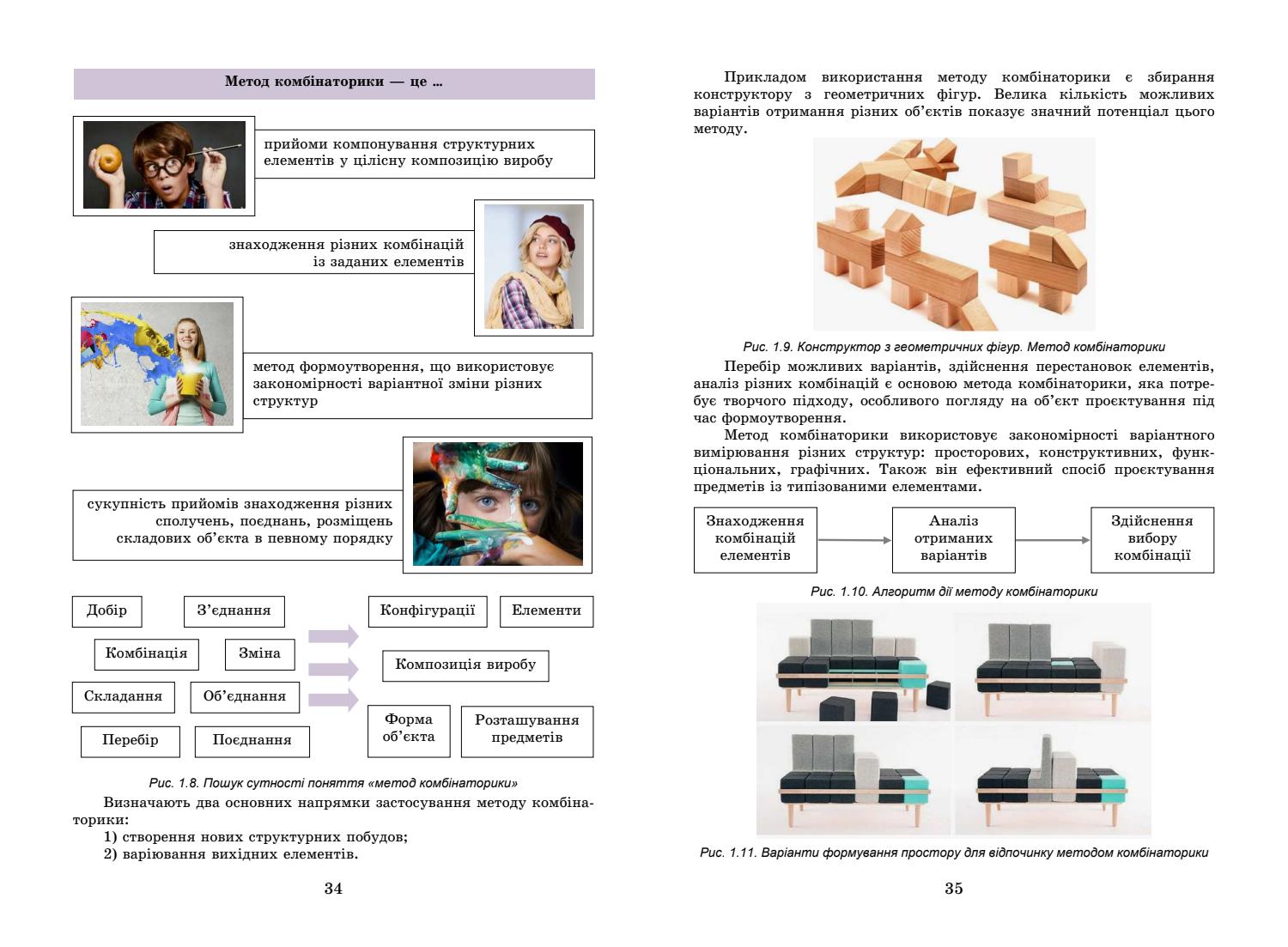 Метод комбінаторики — це ...

прийоми компонування структурних елементів у цілісну композицію виробу

знаходження різних комбінацій із заданих елементів

метод формоутворення, що використовує закономірності варіантної зміни різних структур

сукупність прийомів знаходження різних сполучень, поєднань, розміщень складових об'єкта в певному порядку

Добір
З'єднання
Комбінація
Зміна
Складання
Об'єднання
Перебір
Поєднання

Конфігурації
Елементи
Композиція виробу
Форма об'єкта
Розташування предметів

Рис. 1.8. Пошук сутності поняття «метод комбінаторики»

Визначають два основних напрямки застосування методу комбінаторики:
1) створення нових структурних побудов;
2) варіювання вихідних елементів.

34

Прикладом використання методу комбінаторики є збирання конструктору з геометричних фігур. Велика кількість можливих варіантів отримання різних об'єктів показує значний потенціал цього методу.

Рис. 1.9. Конструктор з геометричних фігур. Метод комбінаторики

Перебір можливих варіантів, здійснення перестановок елементів, аналіз різних комбінацій є основою метода комбінаторики, яка потребує творчого підходу, особливого погляду на об'єкт проєктування під час формоутворення.

Метод комбінаторики використовує закономірності варіантного вимірювання різних структур: просторових, конструктивних, функціональних, графічних. Також він ефективний спосіб проєктування предметів із типізованими елементами.

Знаходження комбінацій елементів
Аналіз отриманих варіантів
Здійснення вибору комбінації

Рис. 1.10. Алгоритм дії методу комбінаторики

Рис. 1.11. Варіанти формування простору для відпочинку методом комбінаторики

35