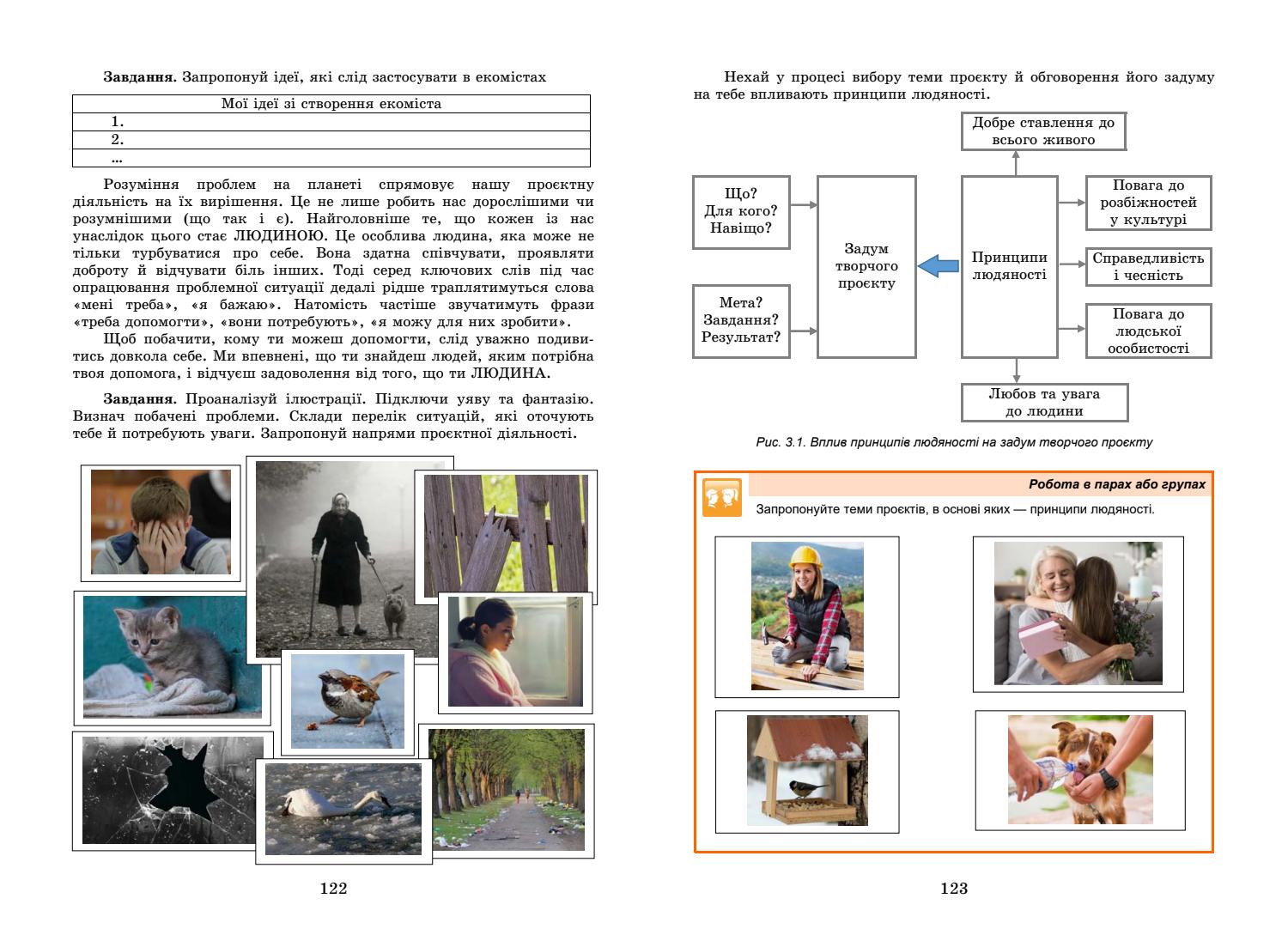 **Завдання**. Запропонуй ідеї, які слід застосувати в екомістах

| Мої ідеї зі створення екоміста |
|---|
| 1. |
| 2. |
| ... |

Розуміння проблем на планеті спрямовує нашу проєктну діяльність на їх вирішення. Це не лише робить нас дорослішими чи розумнішими (що так і є). Найголовніше те, що кожен із нас унаслідок цього стає ЛЮДИНОЮ. Це особлива людина, яка може не тільки турбуватися про себе. Вона здатна співчувати, проявляти доброту й відчувати біль інших. Тоді серед ключових слів під час опрацювання проблемної ситуації дедалі рідше траплятимуться слова «мені треба», «я бажаю». Натомість частіше звучатимуть фрази «треба допомогти», «вони потребують», «я можу для них зробити».

Щоб побачити, кому ти можеш допомогти, слід уважно подивитись довкола себе. Ми впевнені, що ти знайдеш людей, яким потрібна твоя допомога, і відчуєш задоволення від того, що ти ЛЮДИНА.

**Завдання**. Проаналізуй ілюстрації. Підключи уяву та фантазію. Визнач побачені проблеми. Склади перелік ситуацій, які оточують тебе й потребують уваги. Запропонуй напрями проєктної діяльності.

122

Нехай у процесі вибору теми проєкту й обговорення його задуму на тебе впливають принципи людяності.

Добре ставлення до всього живого

Що? Для кого? Навіщо?

Мета? Завдання? Результат?

Задум творчого проєкту

Принципи людяності

Повага до розбіжностей у культурі

Справедливість і чесність

Повага до людської особистості

Любов та увага до людини

Рис. 3.1. Вплив принципів людяності на задум творчого проєкту

Робота в парах або групах

Запропонуйте теми проєктів, в основі яких — принципи людяності.

123