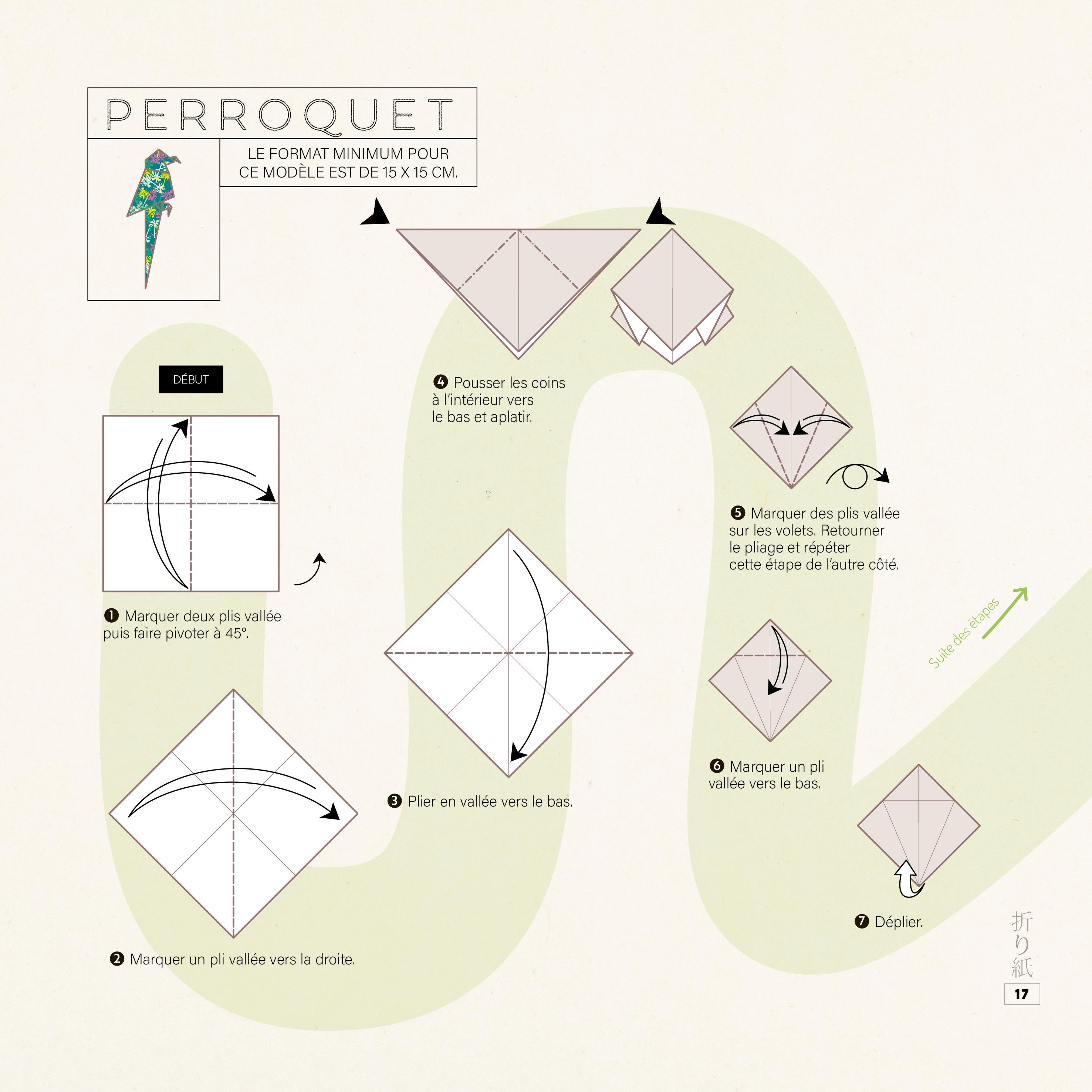 PERROQUET

LE FORMAT MINIMUM POUR CE MODÈLE EST DE 15 X 15 CM.

DÉBUT

❶ Marquer deux plis vallée puis faire pivoter à 45°.

❷ Marquer un pli vallée vers la droite.

❸ Plier en vallée vers le bas.

❹ Pousser les coins à l'intérieur vers le bas et aplatir.

❺ Marquer des plis vallée sur les volets. Retourner le pliage et répéter cette étape de l'autre côté.

❻ Marquer un pli vallée vers le bas.

❼ Déplier.

Suite des étapes

折り紙

17