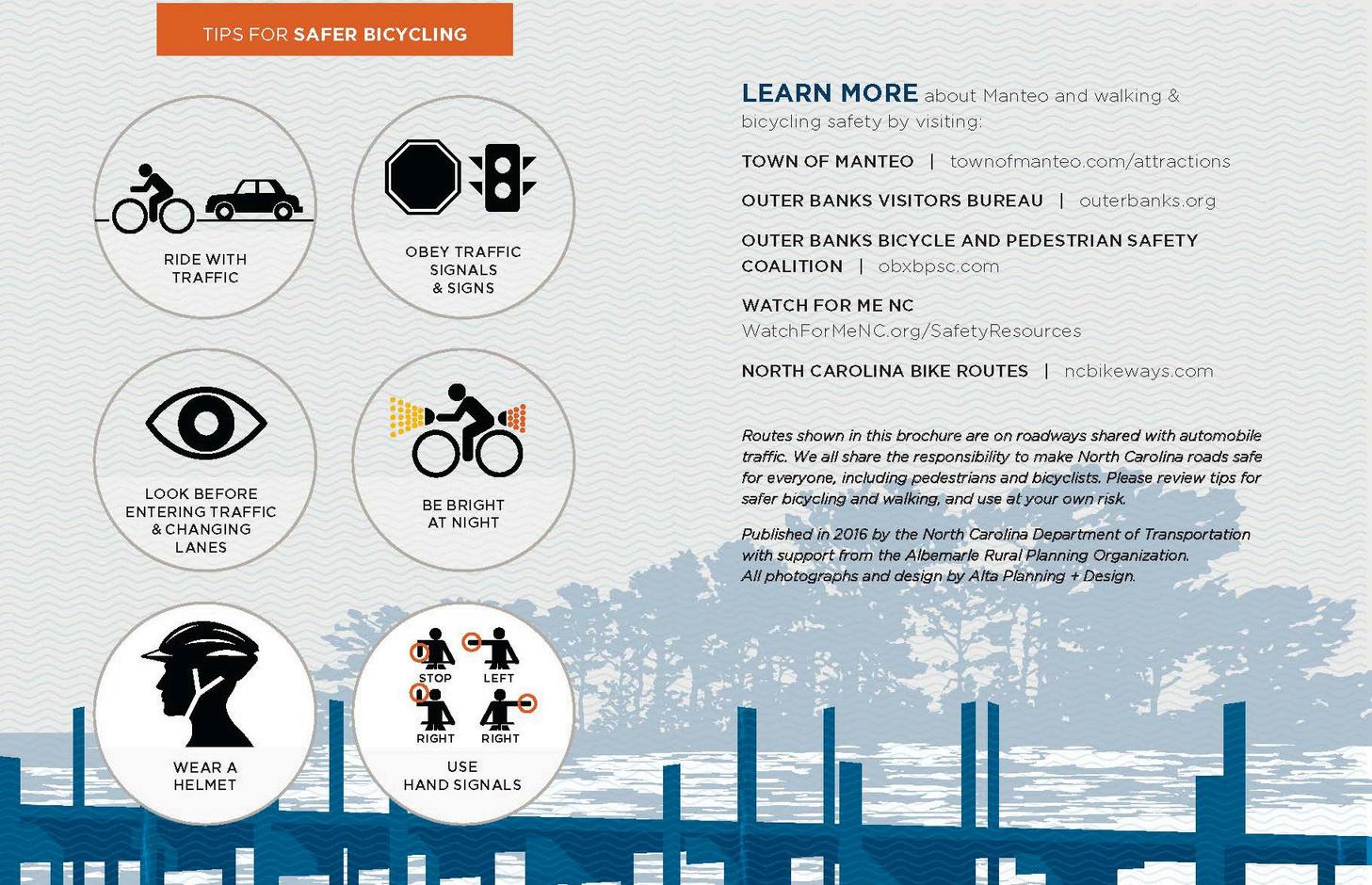 TIPS FOR SAFER BICYCLING

RIDE WITH TRAFFIC

OBEY TRAFFIC SIGNALS & SIGNS

LOOK BEFORE ENTERING TRAFFIC & CHANGING LANES

BE BRIGHT AT NIGHT

WEAR A HELMET

STOP
LEFT
RIGHT
RIGHT
USE HAND SIGNALS

LEARN MORE about Manteo and walking & bicycling safety by visiting:

TOWN OF MANTEO | townofmanteo.com/attractions

OUTER BANKS VISITORS BUREAU | outerbanks.org

OUTER BANKS BICYCLE AND PEDESTRIAN SAFETY COALITION | obxbpsc.com

WATCH FOR ME NC
WatchForMeNC.org/SafetyResources

NORTH CAROLINA BIKE ROUTES | ncbikeways.com

Routes shown in this brochure are on roadways shared with automobile traffic. We all share the responsibility to make North Carolina roads safe for everyone, including pedestrians and bicyclists. Please review tips for safer bicycling and walking, and use at your own risk.

Published in 2016 by the North Carolina Department of Transportation with support from the Albemarle Rural Planning Organization. All photographs and design by Alta Planning + Design.