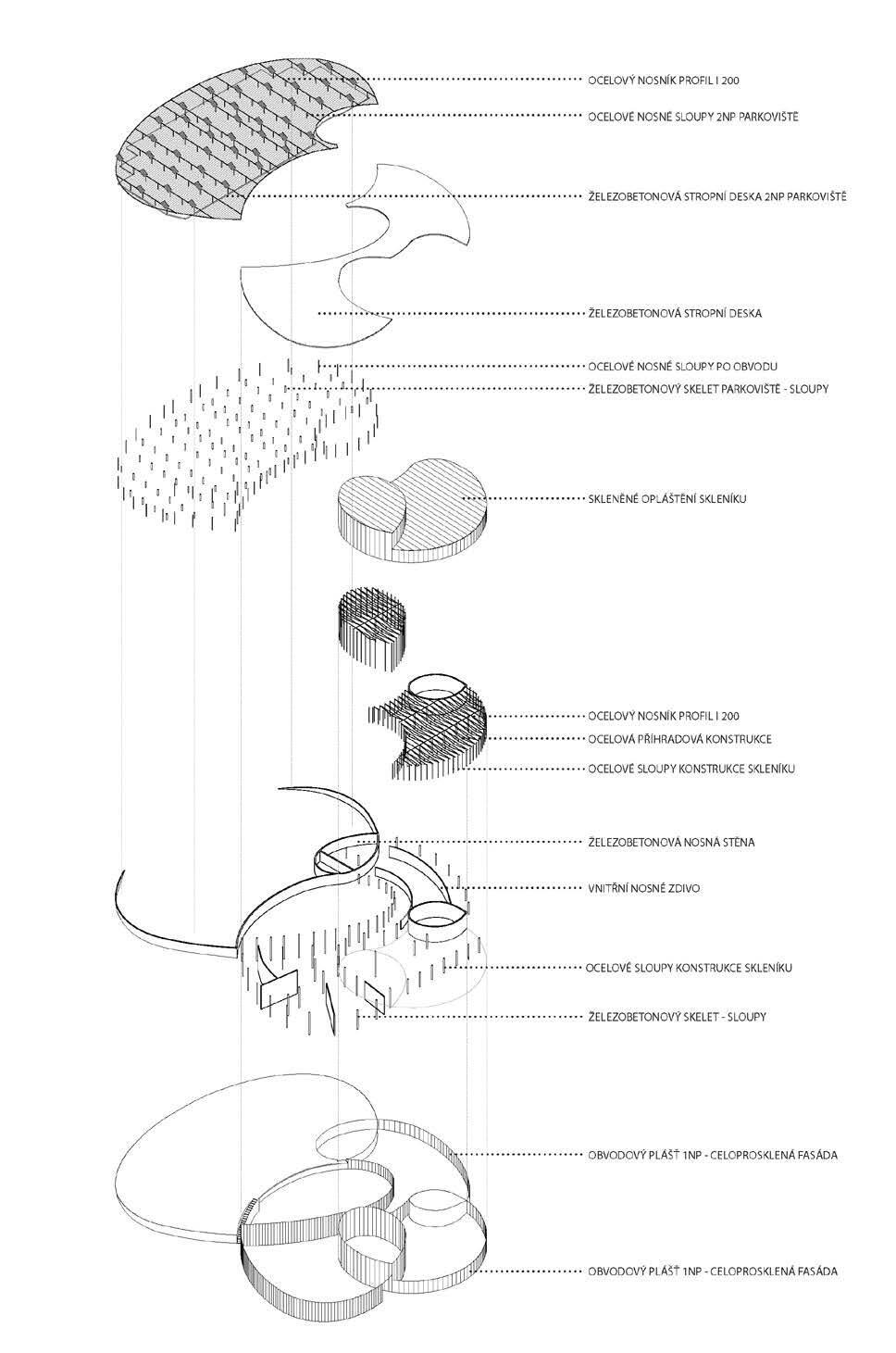 OCELOVÝ NOSNÍK PROFIL I 200
OCELOVÉ NOSNÉ SLOUPY 2NP PARKOVIŠTĚ
ŽELEZOBETONOVÁ STROPNÍ DESKA 2NP PARKOVIŠTĚ
ŽELEZOBETONOVÁ STROPNÍ DESKA
OCELOVÉ NOSNÉ SLOUPY PO OBVODU
ŽELEZOBETONOVÝ SKELET PARKOVIŠTĚ - SLOUPY
SKLENĚNÉ OPLÁŠTĚNÍ SKLENÍKU
OCELOVÝ NOSNÍK PROFIL I 200
OCELOVÁ PŘÍHRADOVÁ KONSTRUKCE
OCELOVÉ SLOUPY KONSTRUKCE SKLENÍKU
ŽELEZOBETONOVÁ NOSNÁ STĚNA
VNITŘNÍ NOSNÉ ZDIVO
OCELOVÉ SLOUPY KONSTRUKCE SKLENÍKU
ŽELEZOBETONOVÝ SKELET - SLOUPY
OBVODOVÝ PLÁŠŤ 1NP - CELOPROSKLENÁ FASÁDA
OBVODOVÝ PLÁŠŤ 1NP - CELOPROSKLENÁ FASÁDA