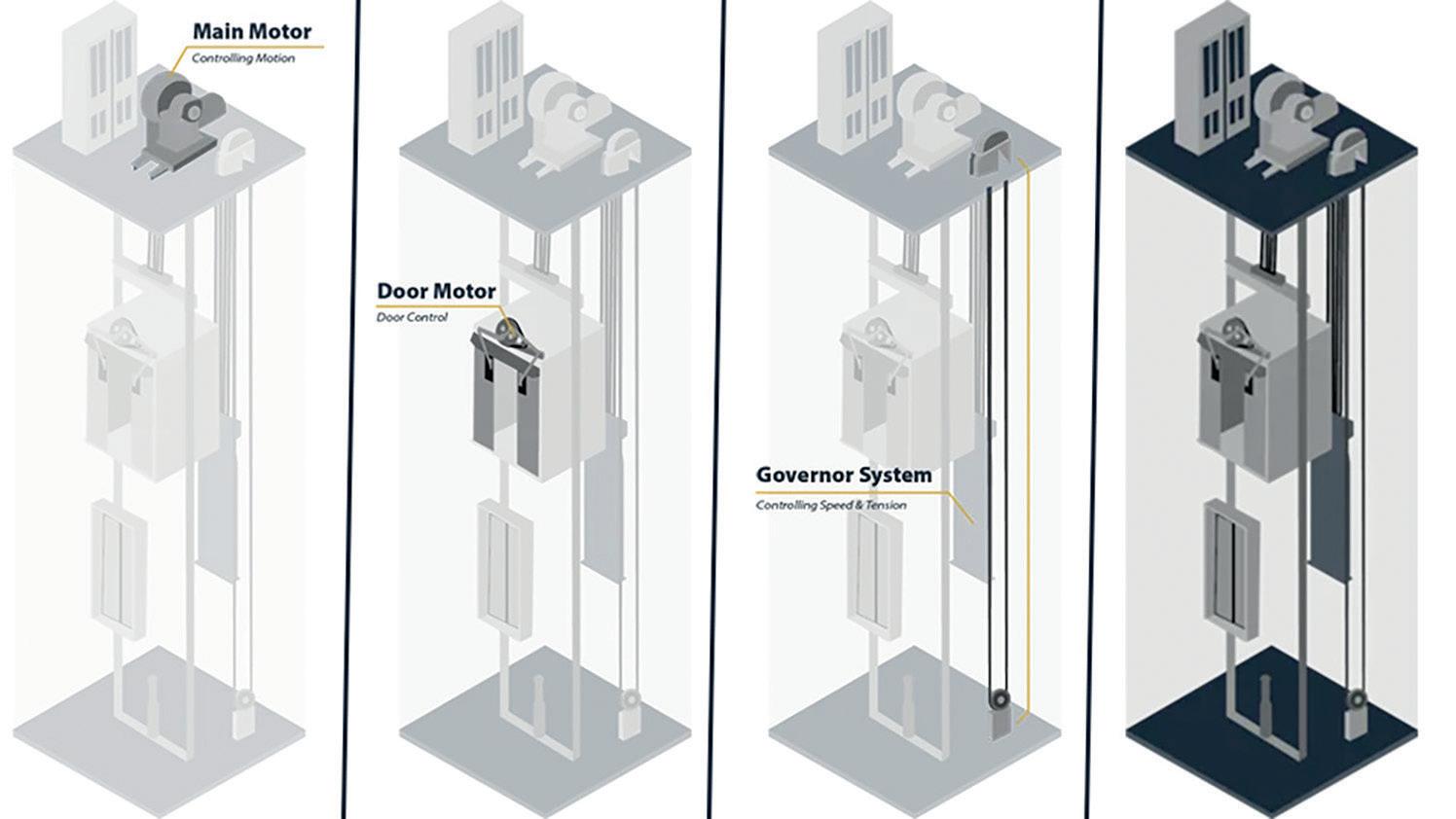 Main Motor
Controlling Motion

Door Motor
Door Control

Governor System
Controlling Speed & Tension