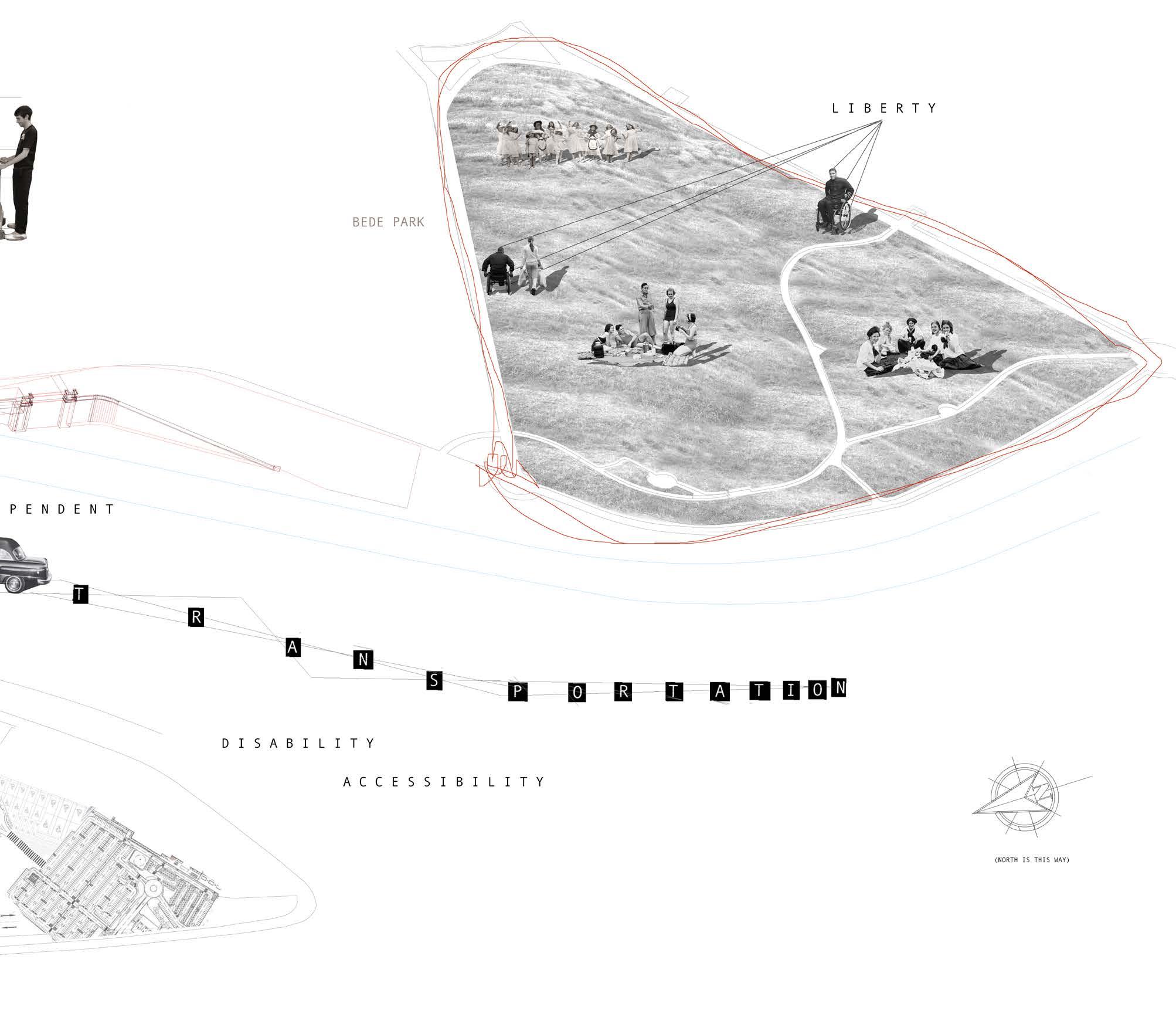 LIBERTY

BEDE PARK

PENDENT

TRANSPORTATION

DISABILITY

ACCESSIBILITY

(NORTH IS THIS WAY)