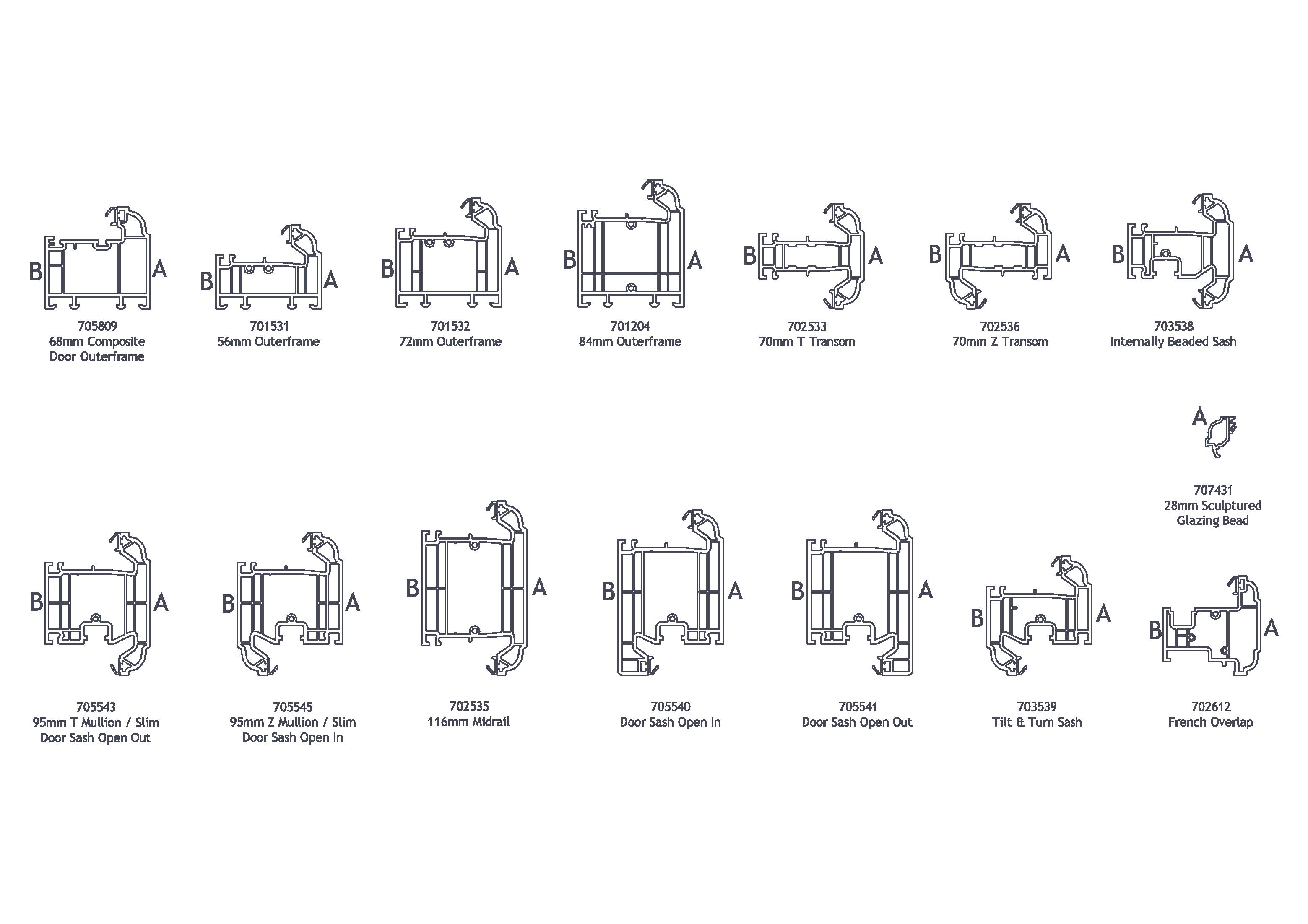 B A
705809
68mm Composite
Door Outerframe

B A
701531
56mm Outerframe

B A
701532
72mm Outerframe

B A
701204
84mm Outerframe

B A
702533
70mm T Transom

B A
702536
70mm Z Transom

B A
703538
Internally Beaded Sash

A
707431
28mm Sculptured
Glazing Bead

B A
705543
95mm T Mullion / Slim
Door Sash Open Out

B A
705545
95mm Z Mullion / Slim
Door Sash Open In

B A
702535
116mm Midrail

B A
705540
Door Sash Open In

B A
705541
Door Sash Open Out

B A
703539
Tilt & Turn Sash

B A
702612
French Overlap