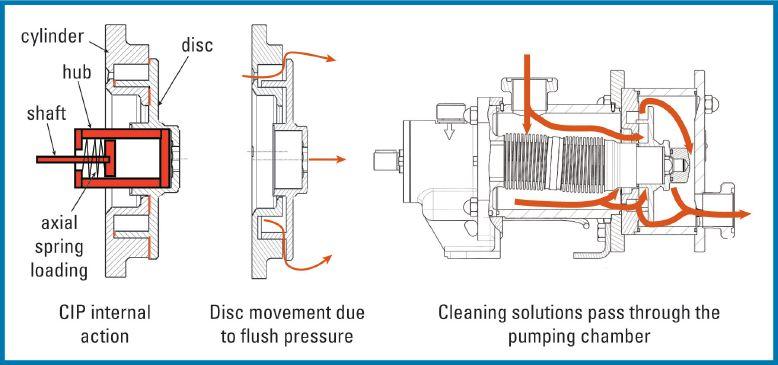 cylinder
disc
hub
shaft
axial spring loading

CIP internal action

Disc movement due to flush pressure

Cleaning solutions pass through the pumping chamber