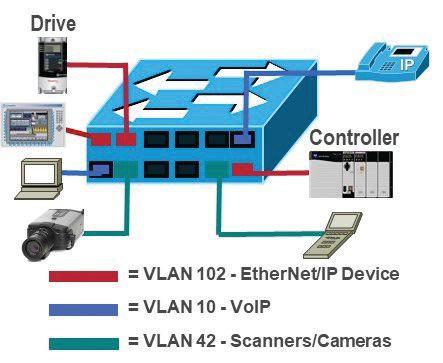 Drive

IP

Controller

= VLAN 102 - EtherNet/IP Device

= VLAN 10 - VoIP

= VLAN 42 - Scanners/Cameras