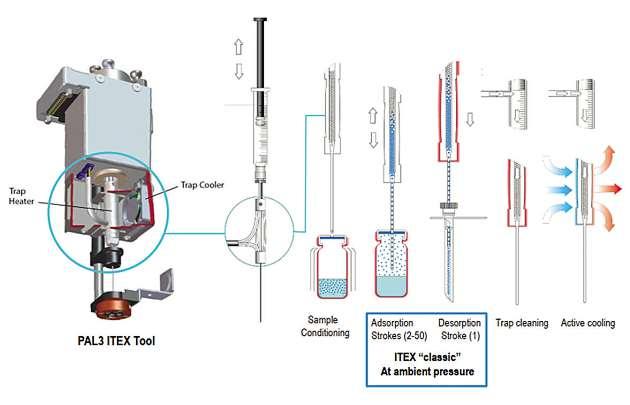 Trap Heater

Trap Cooler

PAL3 ITEX Tool

Sample Conditioning

Adsorption Strokes (2-50)

Desorption Stroke (1)

ITEX "classic" At ambient pressure

Trap cleaning

Active cooling