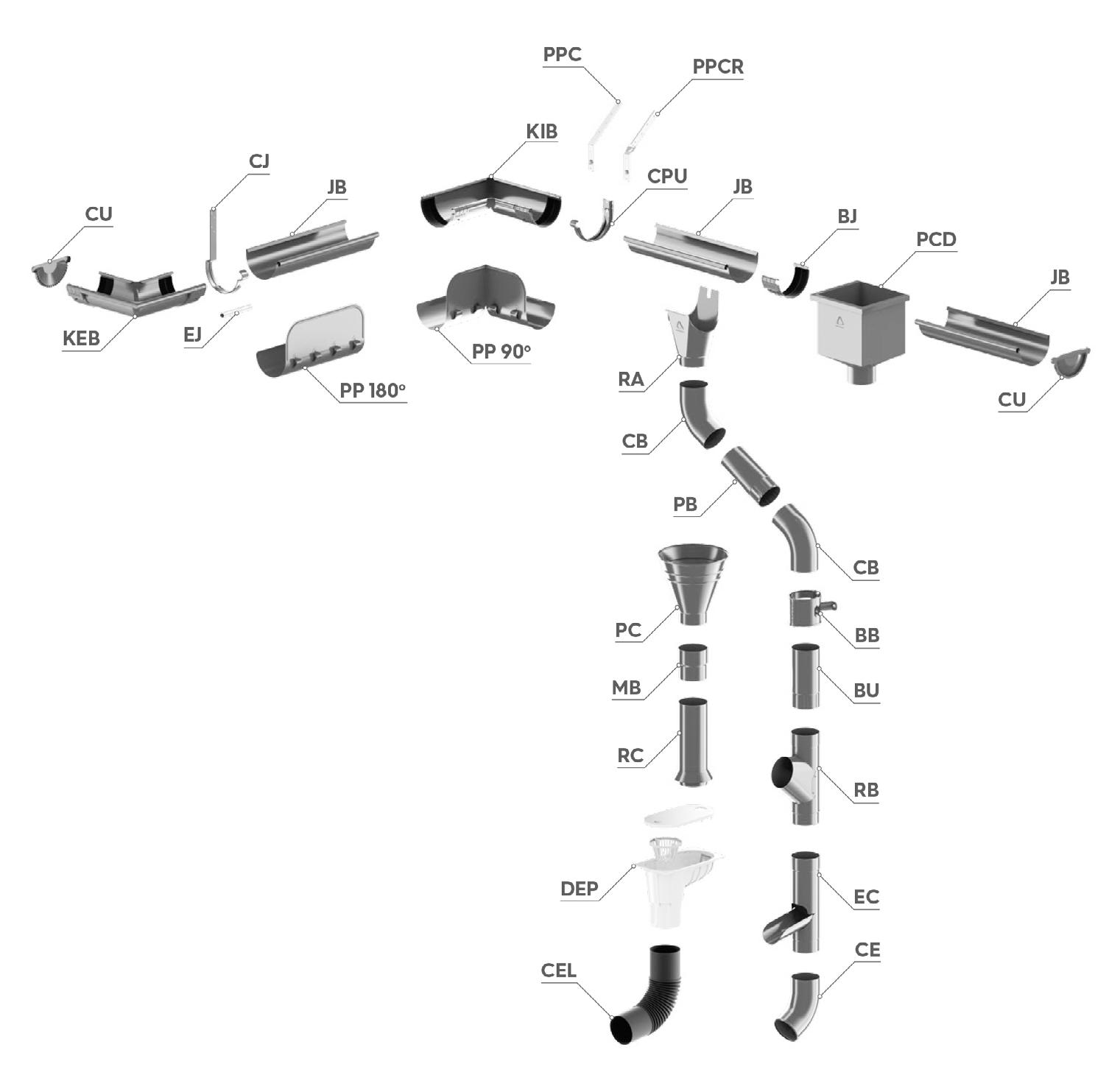 PPC
PPCR
KIB
CJ
CPU
JB
JB
CU
BJ
PCD
JB
KEB
EJ
PP 90°
PP 180°
RA
CU
CB
PB
CB
PC
BB
MB
BU
RC
RB
DEP
EC
CEL
CE