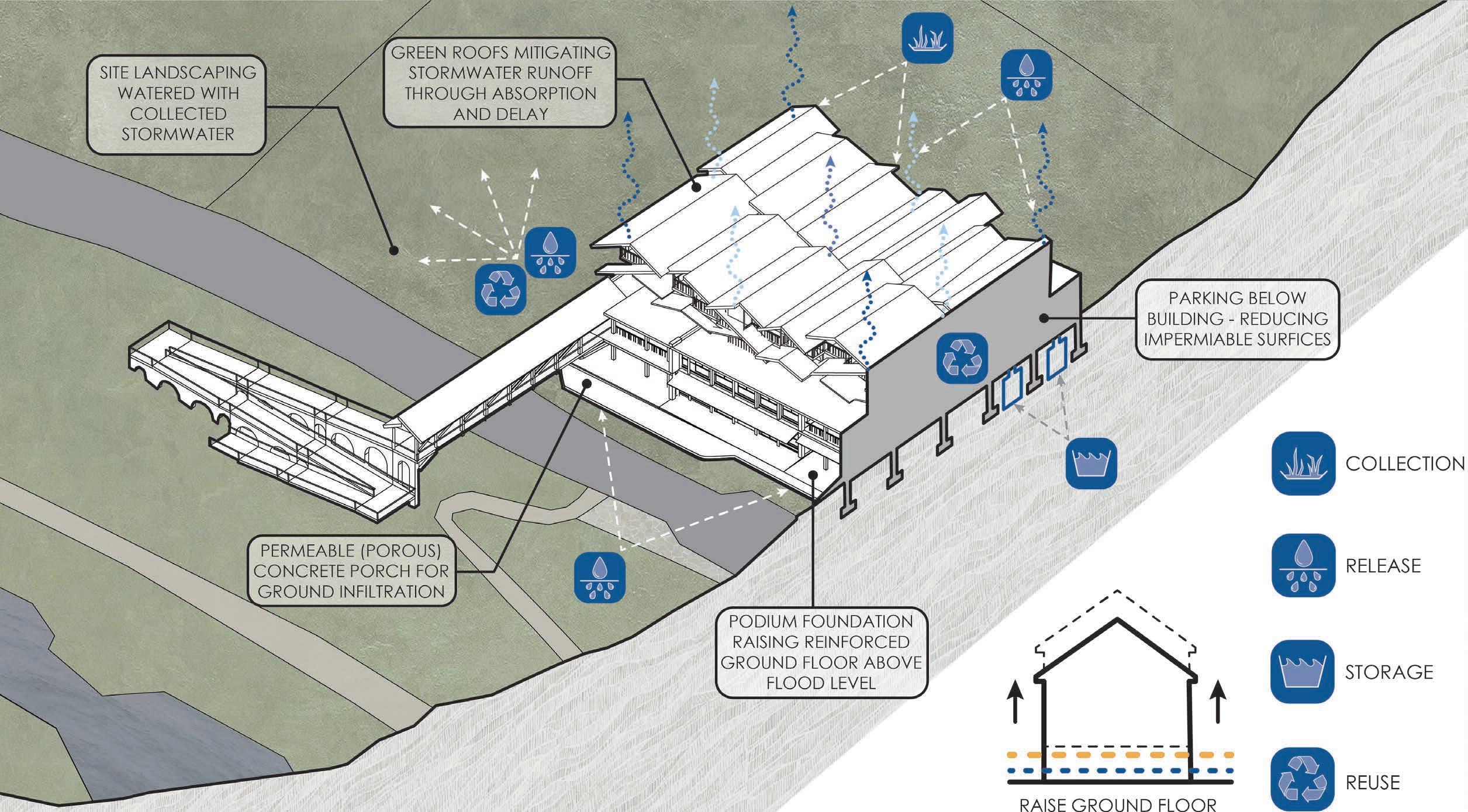 SITE LANDSCAPING WATERED WITH COLLECTED STORMWATER

GREEN ROOFS MITIGATING STORMWATER RUNOFF THROUGH ABSORPTION AND DELAY

PARKING BELOW BUILDING - REDUCING IMPERMIABLE SURFICES

PERMEABLE (POROUS) CONCRETE PORCH FOR GROUND INFILTRATION

PODIUM FOUNDATION RAISING REINFORCED GROUND FLOOR ABOVE FLOOD LEVEL

COLLECTION

RELEASE

STORAGE

REUSE

RAISE GROUND FLOOR