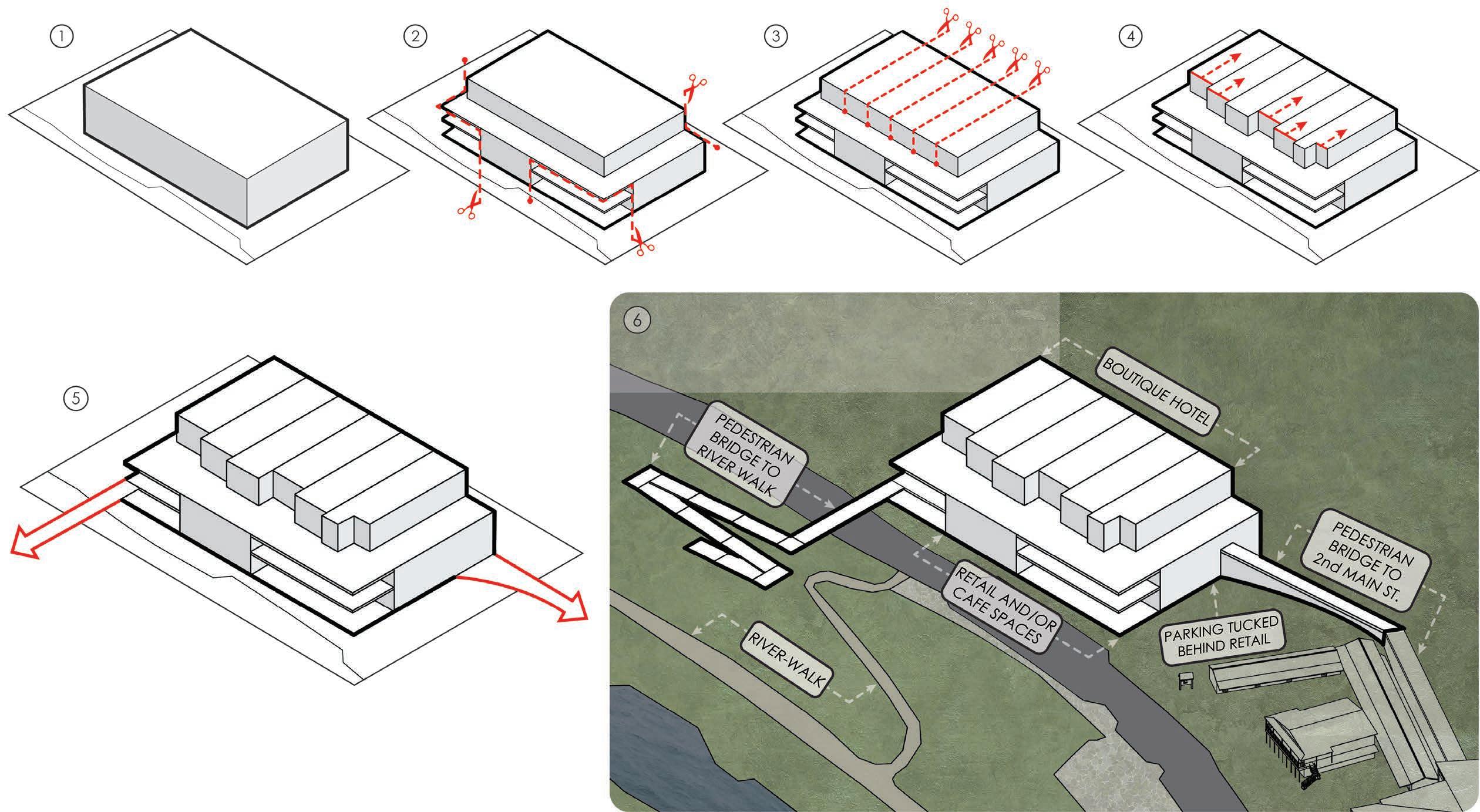 1

2

3

4

5

6

BOUTIQUE HOTEL

PEDESTRIAN BRIDGE TO RIVER WALK

PEDESTRIAN BRIDGE TO 2nd MAIN ST.

RETAIL AND/OR CAFE SPACES

PARKING TUCKED BEHIND RETAIL

RIVER-WALK