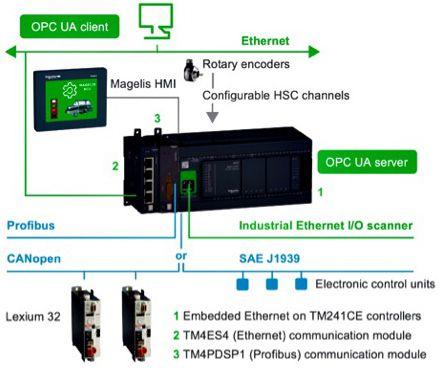 OPC UA client

Ethernet

Rotary encoders

Magelis HMI

Configurable HSC channels

3

2

OPC UA server

1

Profibus

Industrial Ethernet I/O scanner

CANopen

or

SAE J1939

Electronic control units

Lexium 32

1 Embedded Ethernet on TM241CE controllers
2 TM4ES4 (Ethernet) communication module
3 TM4PDSP1 (Profibus) communication module