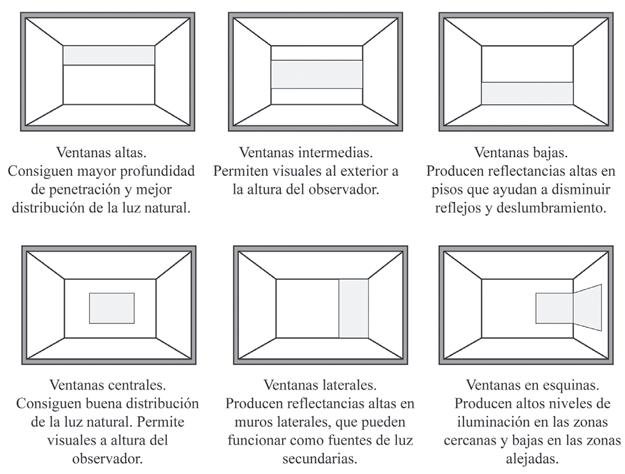 Ventanas altas.
Consiguen mayor profundidad de penetración y mejor distribución de la luz natural.

Ventanas intermedias.
Permiten visuales al exterior a la altura del observador.

Ventanas bajas.
Producen reflectancias altas en pisos que ayudan a disminuir reflejos y deslumbramiento.

Ventanas centrales.
Consiguen buena distribución de la luz natural. Permite visuales a altura del observador.

Ventanas laterales.
Producen reflectancias altas en muros laterales, que pueden funcionar como fuentes de luz secundarias.

Ventanas en esquinas.
Producen altos niveles de iluminación en las zonas cercanas y bajas en las zonas alejadas.