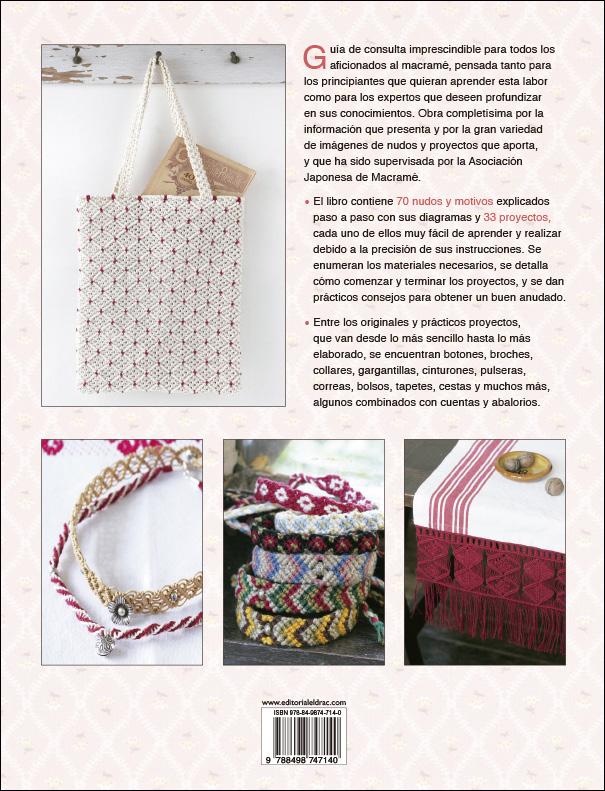 Guía de consulta imprescindible para todos los aficionados al macramé, pensada tanto para los principiantes que quieran aprender esta labor como para los expertos que deseen profundizar en sus conocimientos. Obra completísima por la información que presenta y por la gran variedad de imágenes de nudos y proyectos que aporta, y que ha sido supervisada por la Asociación Japonesa de Macramé.

• El libro contiene 70 nudos y motivos explicados paso a paso con sus diagramas y 33 proyectos, cada uno de ellos muy fácil de aprender y realizar debido a la precisión de sus instrucciones. Se enumeran los materiales necesarios, se detalla cómo comenzar y terminar los proyectos, y se dan prácticos consejos para obtener un buen anudado.

• Entre los originales y prácticos proyectos, que van desde lo más sencillo hasta lo más elaborado, se encuentran botones, broches, collares, gargantillas, cinturones, pulseras, correas, bolsos, tapetes, cestas y muchos más, algunos combinados con cuentas y abalorios.

www.editorialeldrac.com
ISBN 978-84-9874-714-0
9 788498 747140